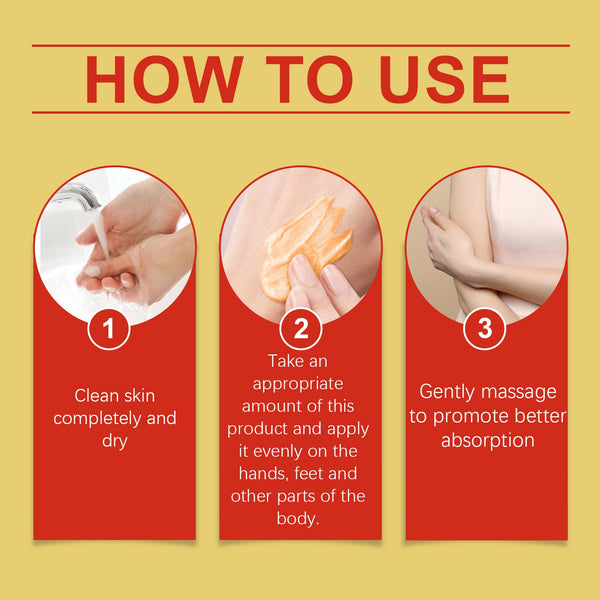 HOW TO USE

1

Clean skin completely and dry

2

Take an appropriate amount of this product and apply it evenly on the hands, feet and other parts of the body.

3

Gently massage to promote better absorption