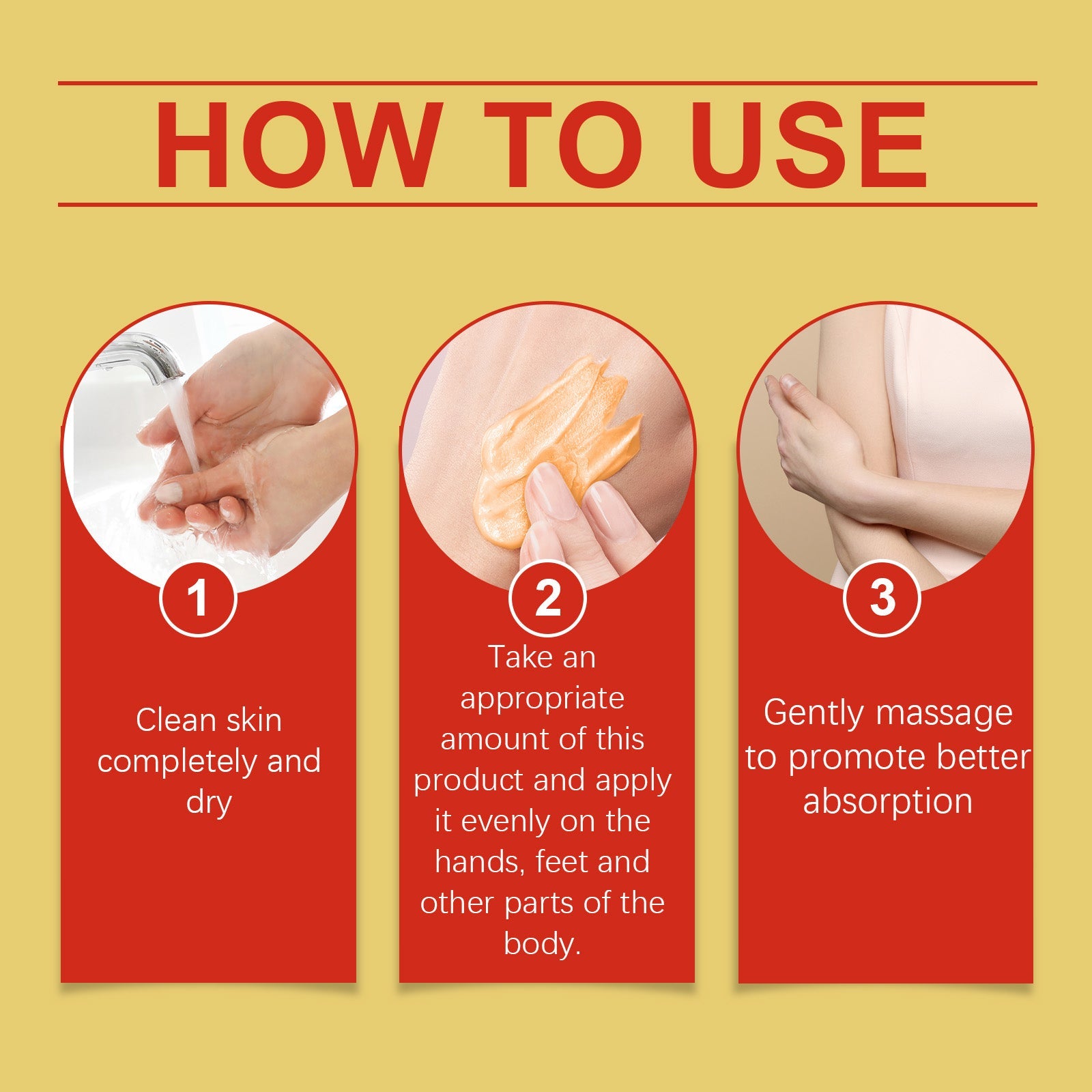 HOW TO USE

1

Clean skin completely and dry

2

Take an appropriate amount of this product and apply it evenly on the hands, feet and other parts of the body.

3

Gently massage to promote better absorption