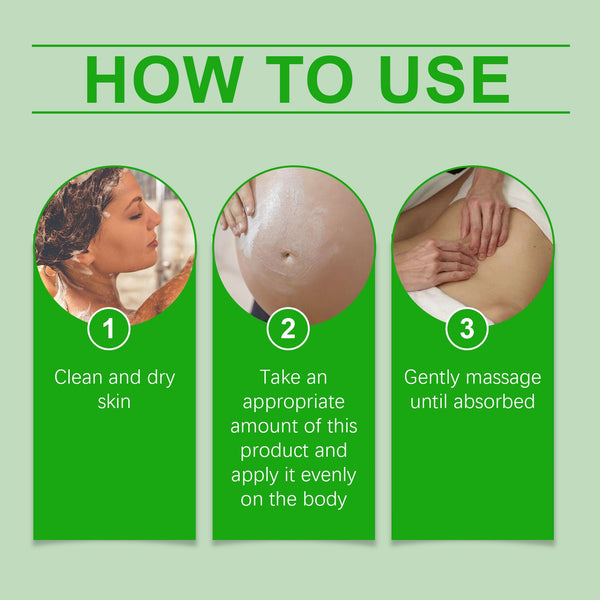 HOW TO USE

1
Clean and dry skin

2
Take an appropriate amount of this product and apply it evenly on the body

3
Gently massage until absorbed