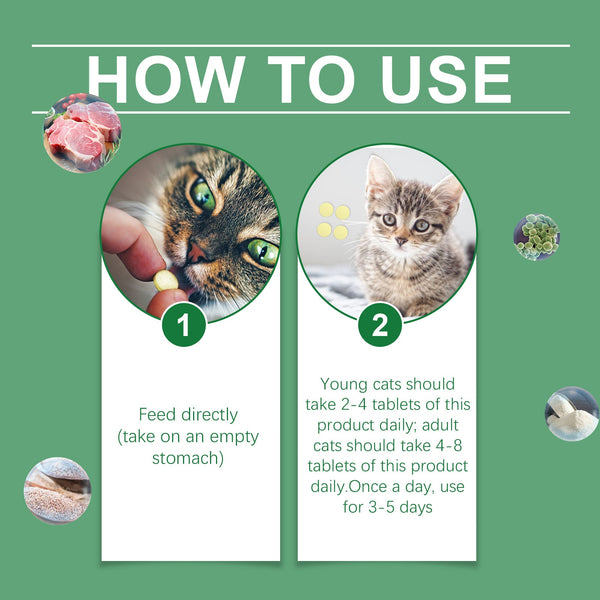 HOW TO USE

1

Feed directly (take on an empty stomach)

2

Young cats should take 2-4 tablets of this product daily; adult cats should take 4-8 tablets of this product daily.Once a day, use for 3-5 days