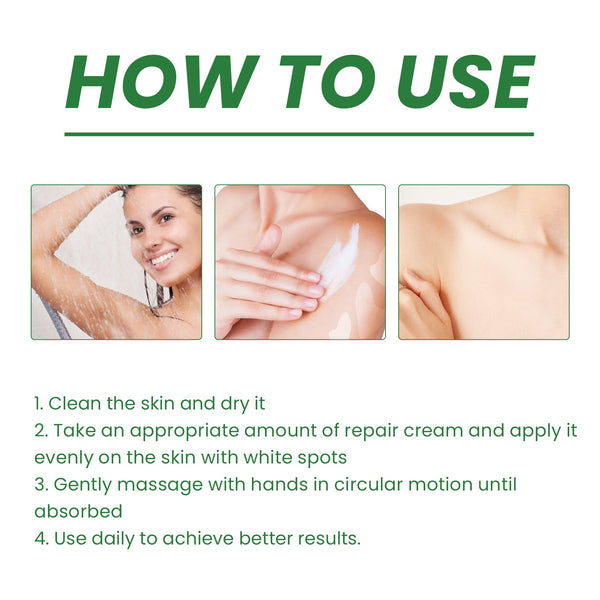 HOW TO USE

1. Clean the skin and dry it
2. Take an appropriate amount of repair cream and apply it evenly on the skin with white spots
3. Gently massage with hands in circular motion until absorbed
4. Use daily to achieve better results.