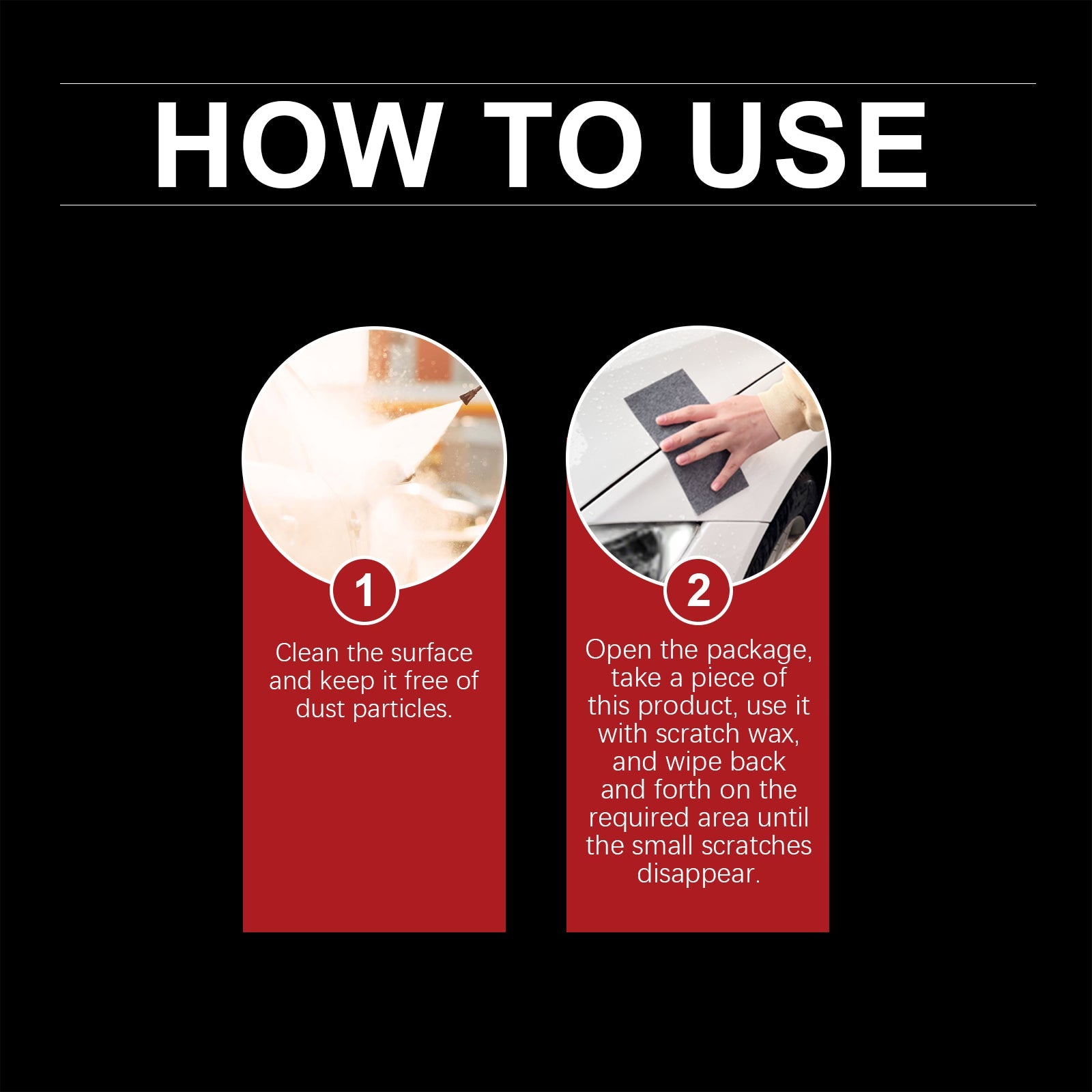 HOW TO USE

1

Clean the surface and keep it free of dust particles.

2

Open the package, take a piece of this product, use it with scratch wax, and wipe back and forth on the required area until the small scratches disappear.