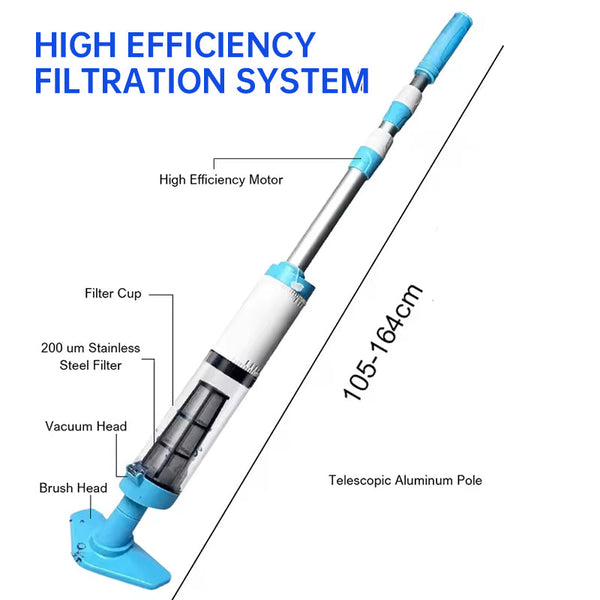 HIGH EFFICIENCY FILTRATION SYSTEM

High Efficiency Motor

Filter Cup

200 um Stainless Steel Filter

Vacuum Head

Brush Head

105-164cm

Telescopic Aluminum Pole