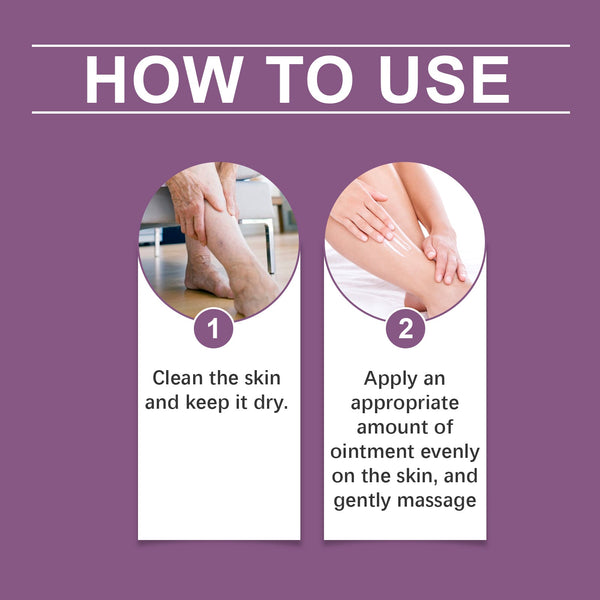 HOW TO USE

1

Clean the skin and keep it dry.

2

Apply an appropriate amount of ointment evenly on the skin, and gently massage