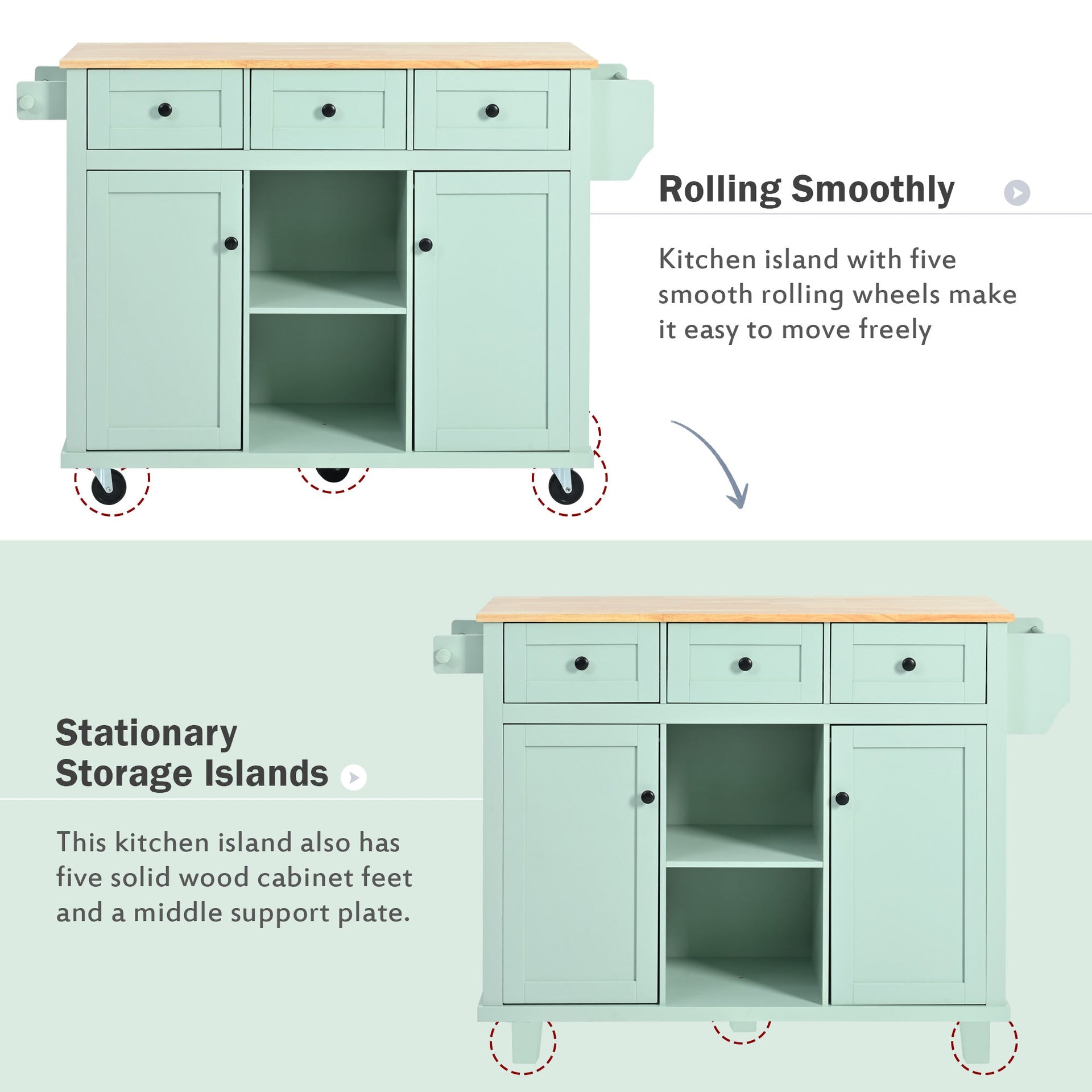 Rolling Smoothly

Kitchen island with five smooth rolling wheels make it easy to move freely

Stationary Storage Islands

This kitchen island also has five solid wood cabinet feet and a middle support plate.