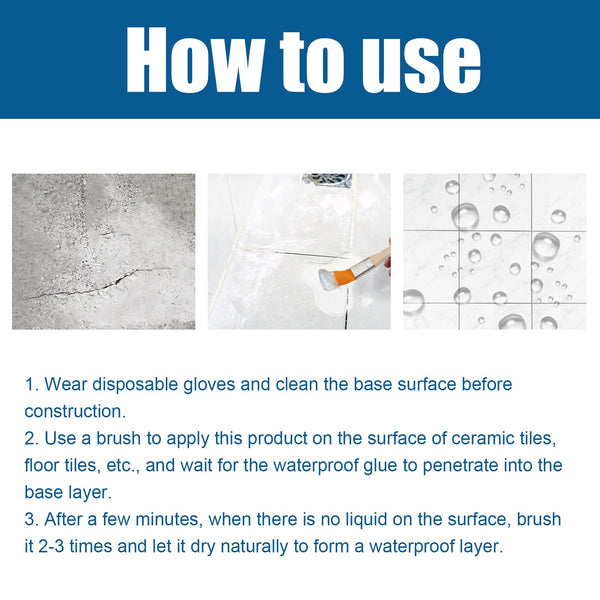 How to use

1. Wear disposable gloves and clean the base surface before construction.
2. Use a brush to apply this product on the surface of ceramic tiles, floor tiles, etc., and wait for the waterproof glue to penetrate into the base layer.
3. After a few minutes, when there is no liquid on the surface, brush it 2-3 times and let it dry naturally to form a waterproof layer.