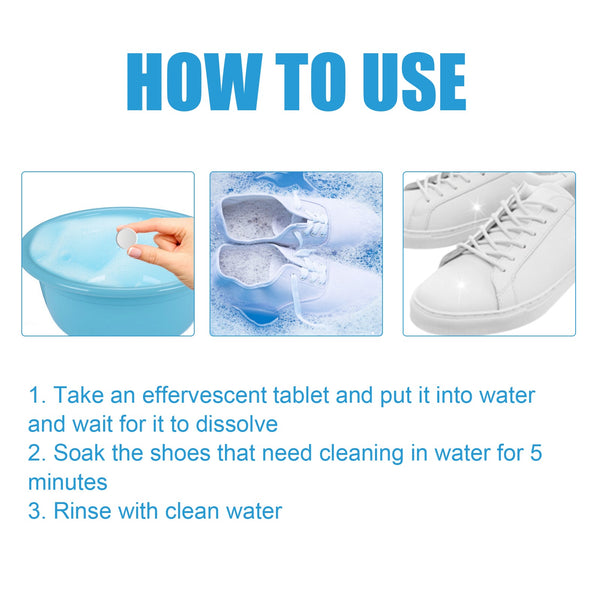 HOW TO USE

1. Take an effervescent tablet and put it into water and wait for it to dissolve
2. Soak the shoes that need cleaning in water for 5 minutes
3. Rinse with clean water