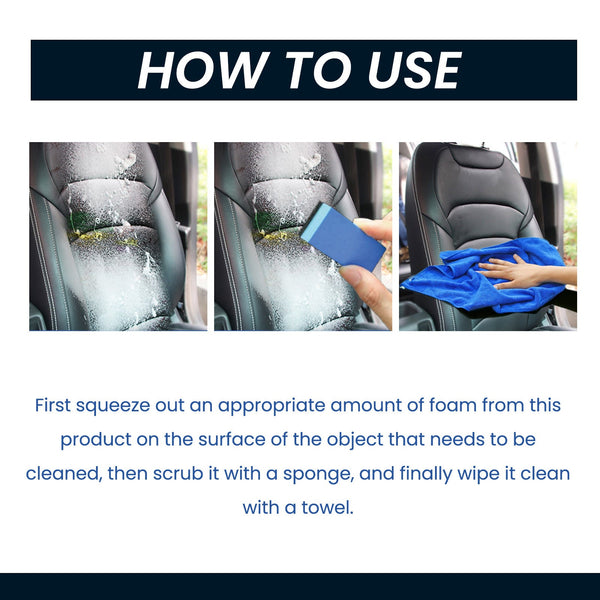 HOW TO USE

First squeeze out an appropriate amount of foam from this product on the surface of the object that needs to be cleaned, then scrub it with a sponge, and finally wipe it clean with a towel.