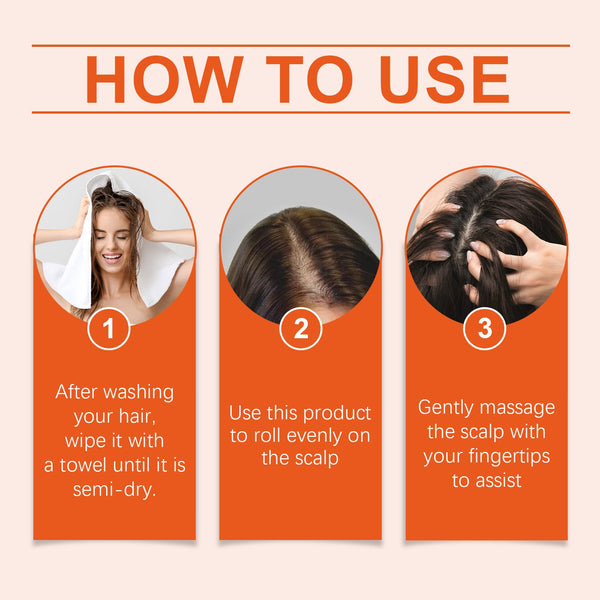 HOW TO USE

1

After washing your hair, wipe it with a towel until it is semi-dry.

2

Use this product to roll evenly on the scalp

3

Gently massage the scalp with your fingertips to assist