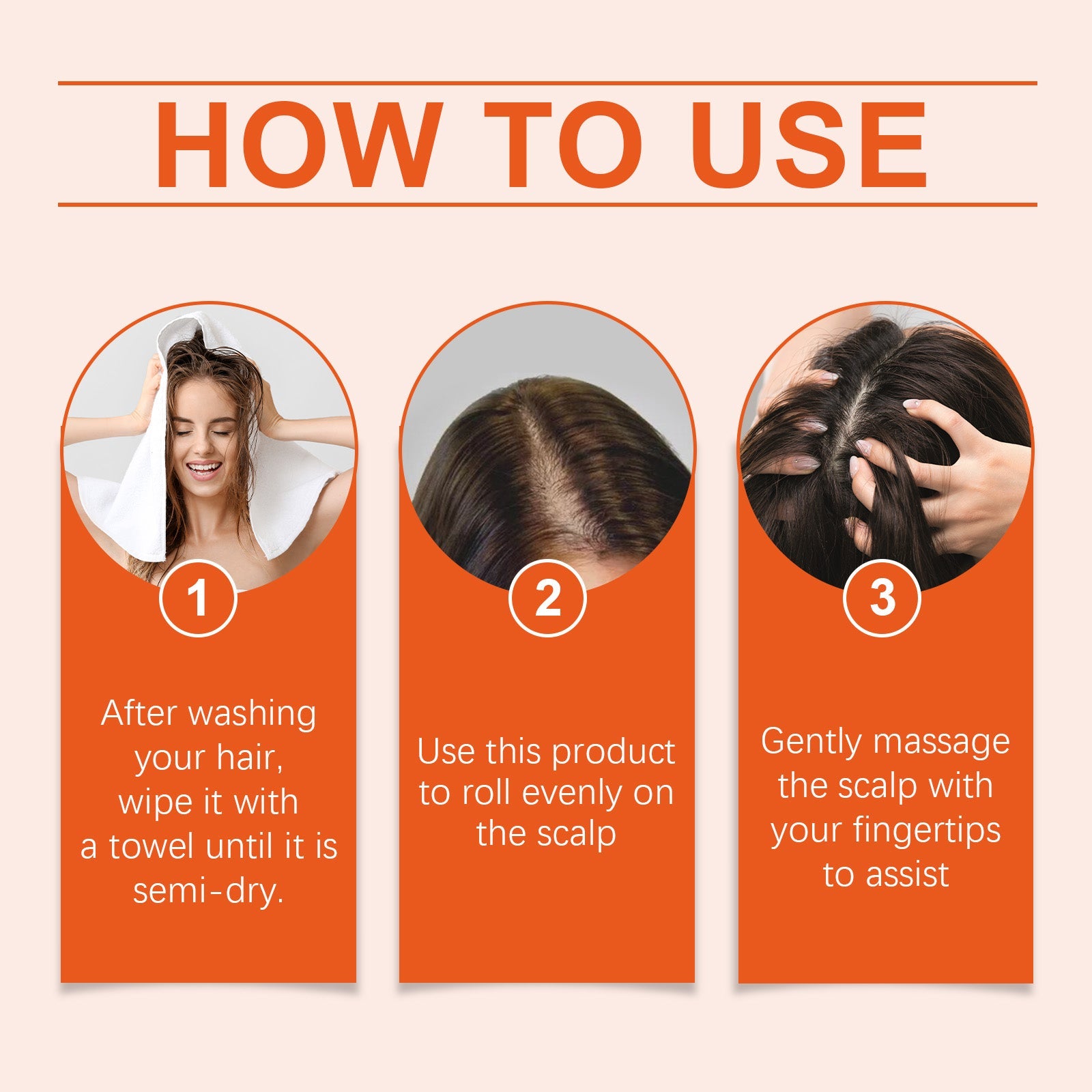 HOW TO USE

1

After washing your hair, wipe it with a towel until it is semi-dry.

2

Use this product to roll evenly on the scalp

3

Gently massage the scalp with your fingertips to assist