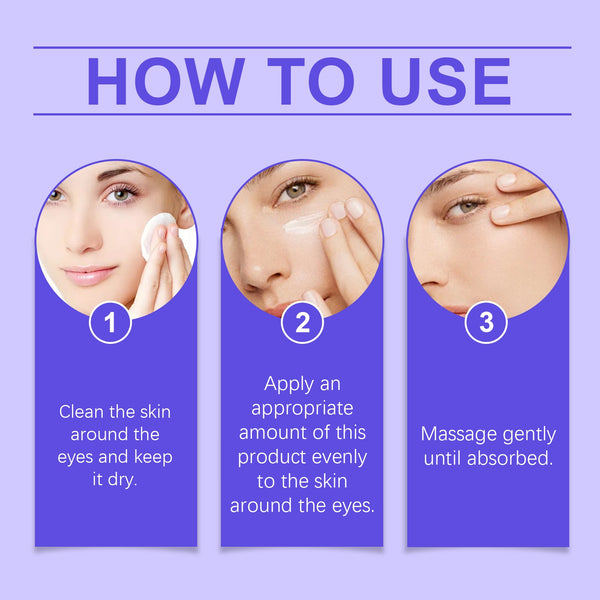 HOW TO USE

1

Clean the skin around the eyes and keep it dry.

2

Apply an appropriate amount of this product evenly to the skin around the eyes.

3

Massage gently until absorbed.