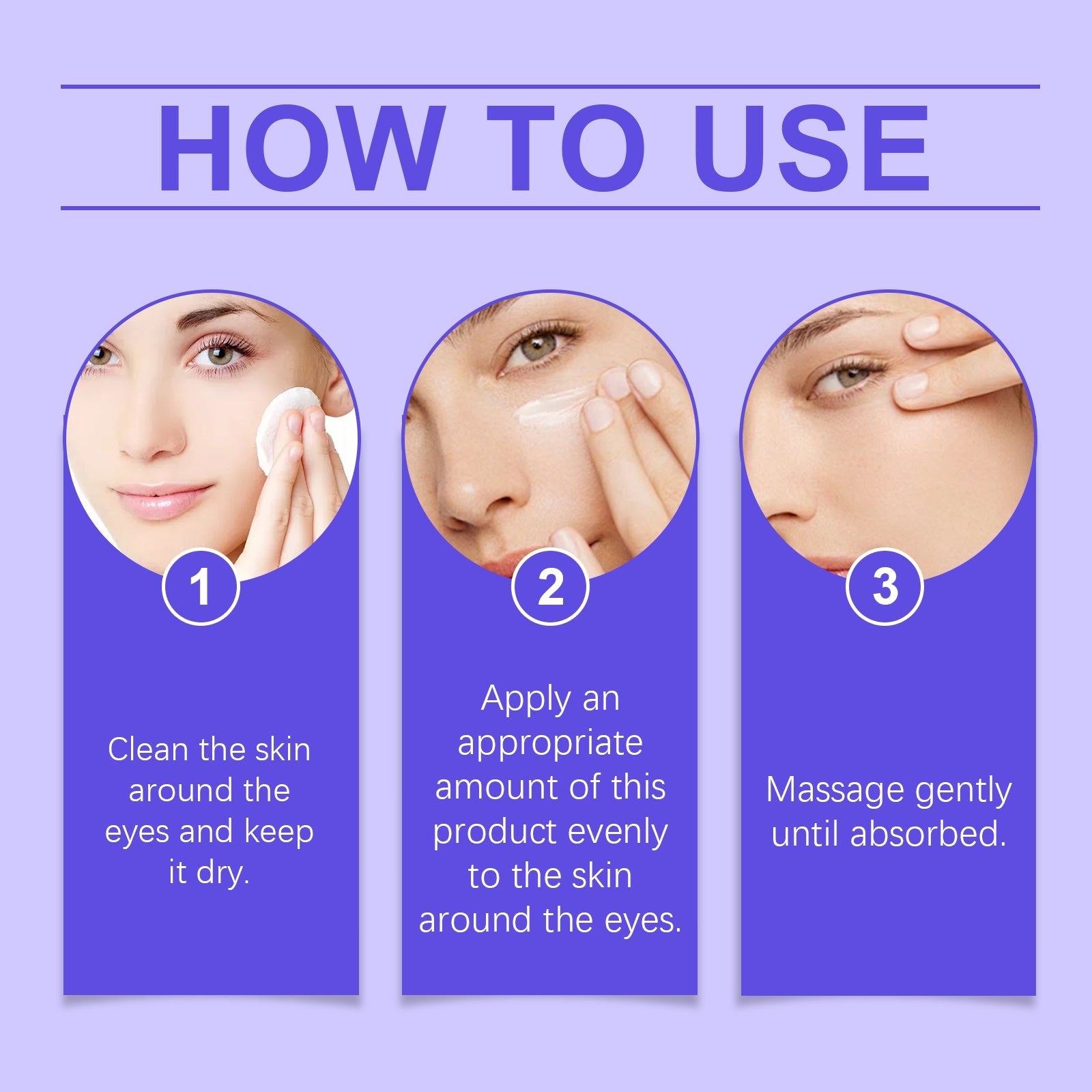 HOW TO USE

1

Clean the skin around the eyes and keep it dry.

2

Apply an appropriate amount of this product evenly to the skin around the eyes.

3

Massage gently until absorbed.