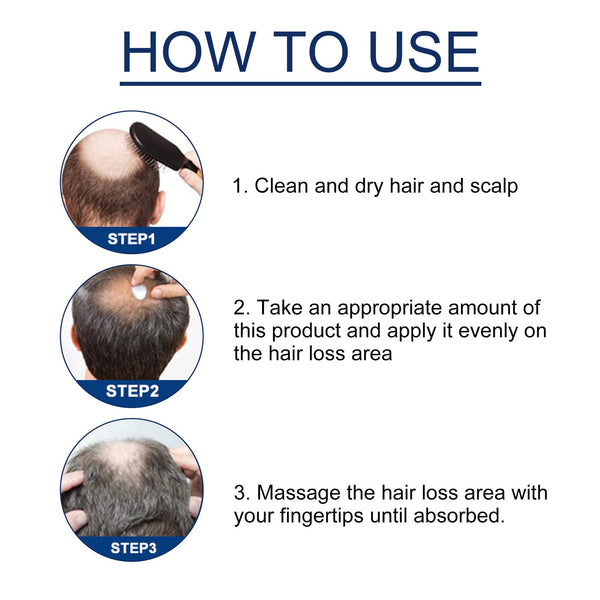 HOW TO USE

STEP1

1. Clean and dry hair and scalp

STEP2

2. Take an appropriate amount of this product and apply it evenly on the hair loss area

STEP3

3. Massage the hair loss area with your fingertips until absorbed.