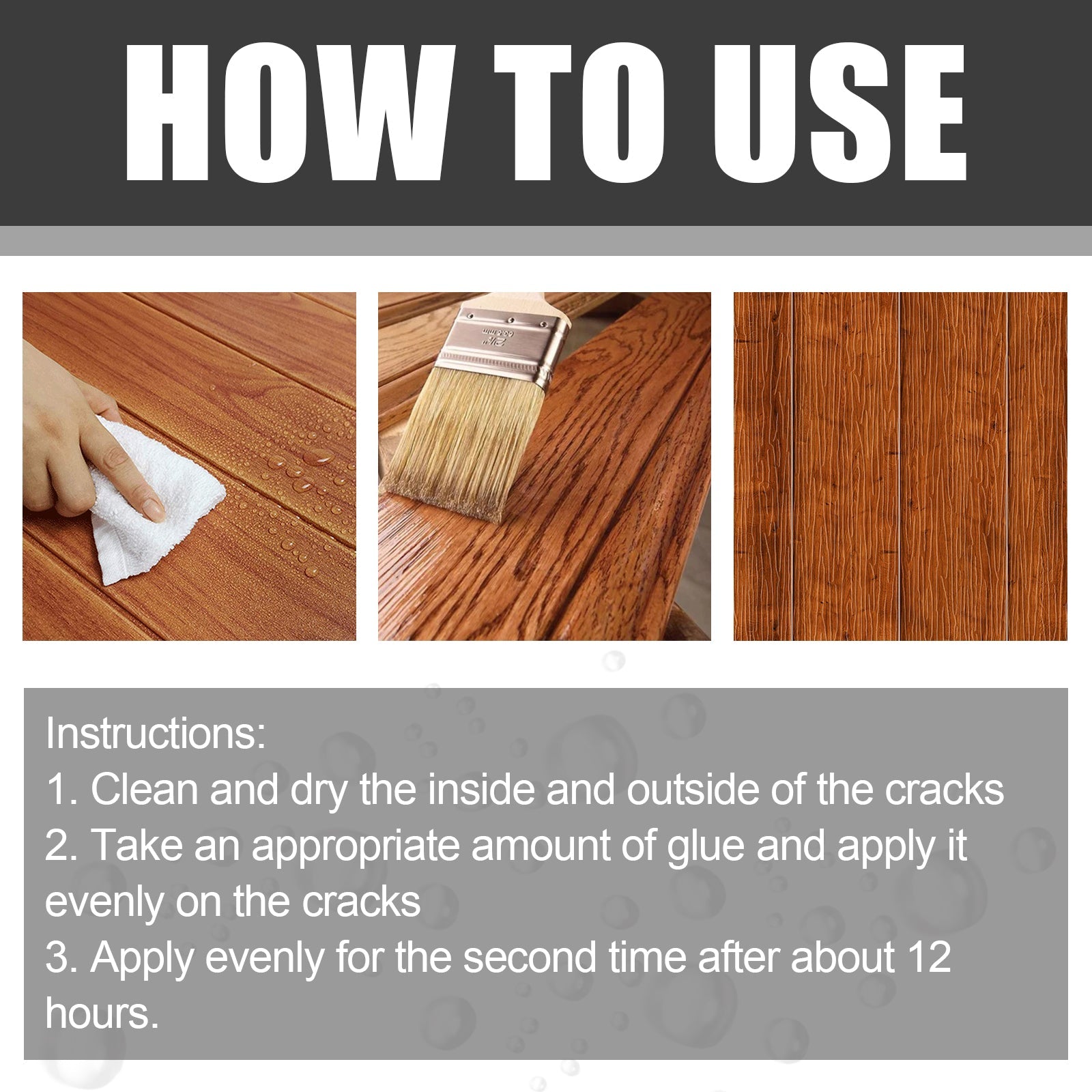 HOW TO USE

2½" 63.5mm

Instructions:
1. Clean and dry the inside and outside of the cracks
2. Take an appropriate amount of glue and apply it evenly on the cracks
3. Apply evenly for the second time after about 12 hours.