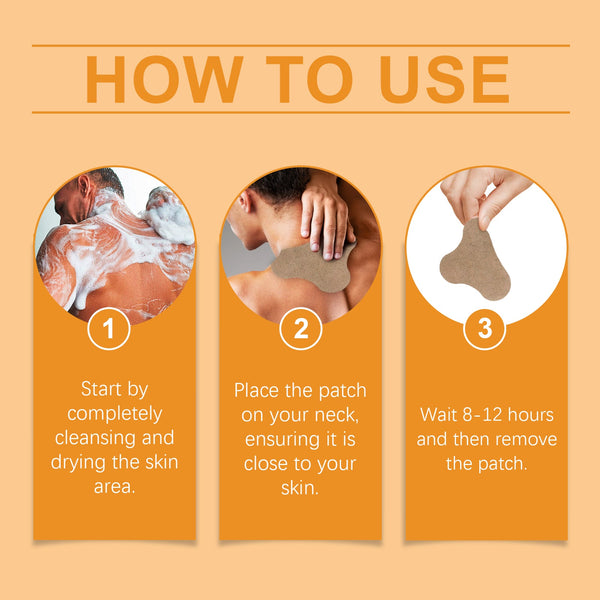 HOW TO USE

1

Start by completely cleansing and drying the skin area.

2

Place the patch on your neck, ensuring it is close to your skin.

3

Wait 8-12 hours and then remove the patch.