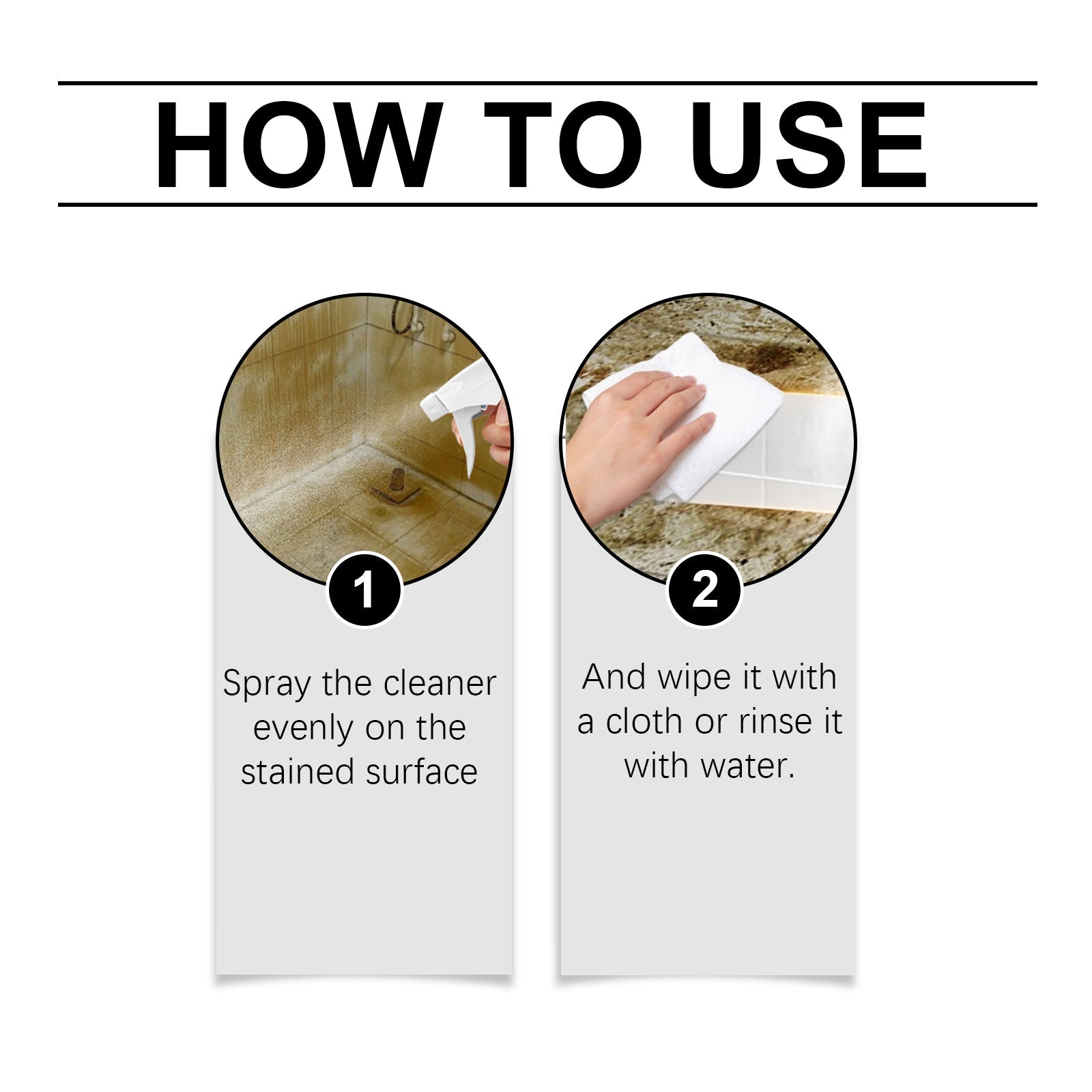 HOW TO USE

1

Spray the cleaner evenly on the stained surface

2

And wipe it with a cloth or rinse it with water.