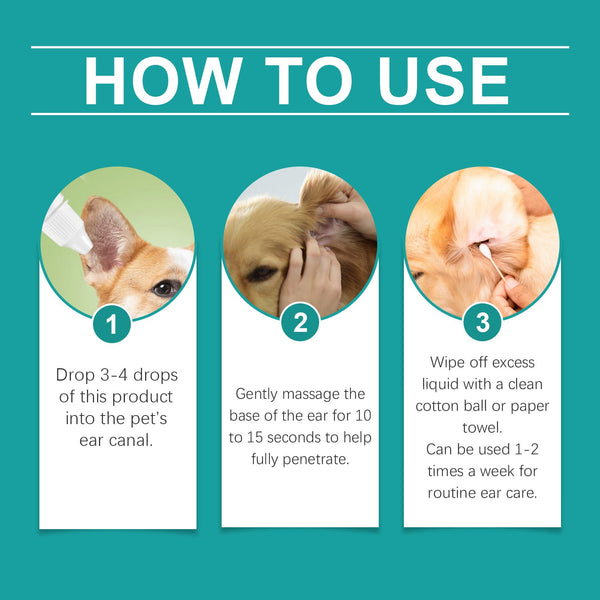 HOW TO USE

1

Drop 3-4 drops of this product into the pet's ear canal.

2

Gently massage the base of the ear for 10 to 15 seconds to help fully penetrate.

3

Wipe off excess liquid with a clean cotton ball or paper towel.
Can be used 1-2 times a week for routine ear care.