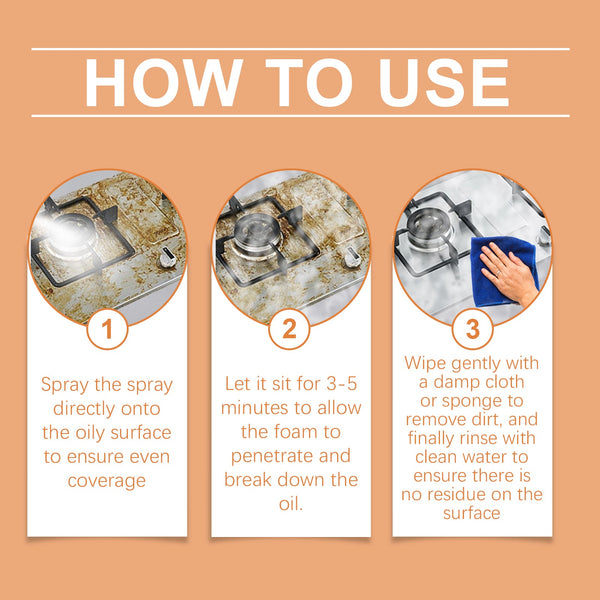 HOW TO USE

1

Spray the spray directly onto the oily surface to ensure even coverage

2

Let it sit for 3-5 minutes to allow the foam to penetrate and break down the oil.

3

Wipe gently with a damp cloth or sponge to remove dirt, and finally rinse with clean water to ensure there is no residue on the surface