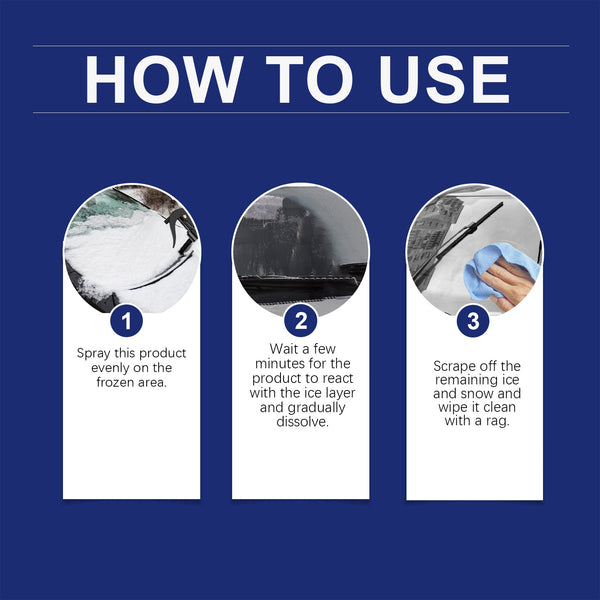 HOW TO USE

1

Spray this product evenly on the frozen area.

2

Wait a few minutes for the product to react with the ice layer and gradually dissolve.

3

Scrape off the remaining ice and snow and wipe it clean with a rag.