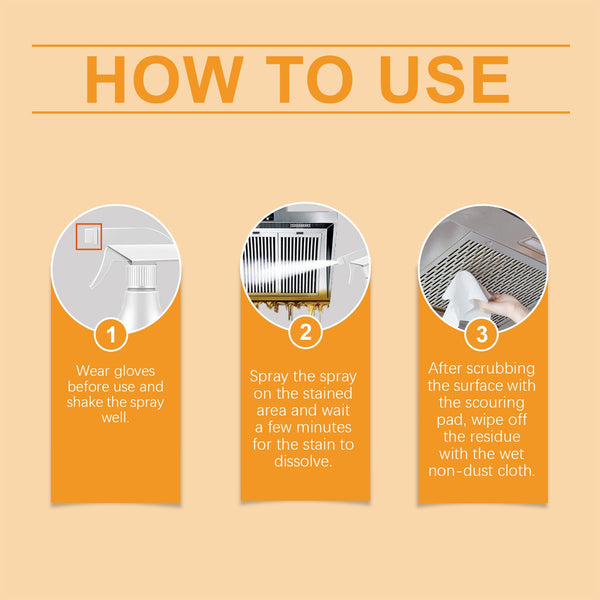 HOW TO USE

1

Wear gloves before use and shake the spray well.

2

Spray the spray on the stained area and wait a few minutes for the stain to dissolve.

3

After scrubbing the surface with the scouring pad, wipe off the residue with the wet non-dust cloth.