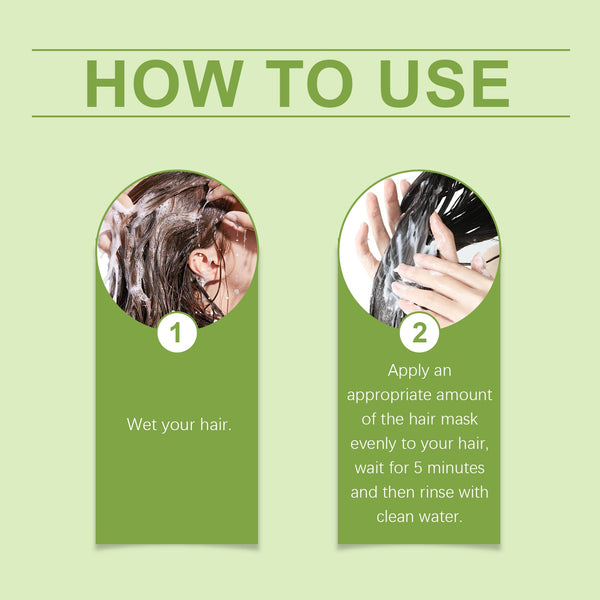 HOW TO USE

1

Wet your hair.

2

Apply an appropriate amount of the hair mask evenly to your hair, wait for 5 minutes and then rinse with clean water.