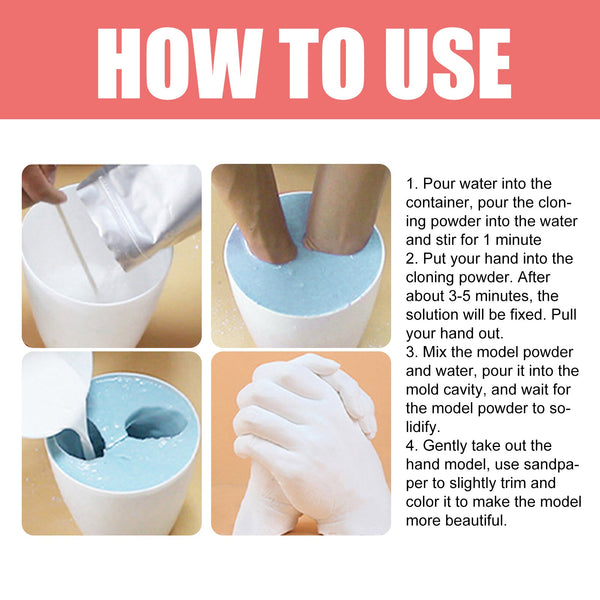 HOW TO USE

1. Pour water into the container, pour the cloning powder into the water and stir for 1 minute
2. Put your hand into the cloning powder. After about 3-5 minutes, the solution will be fixed. Pull your hand out.
3. Mix the model powder and water, pour it into the mold cavity, and wait for the model powder to solidify.
4. Gently take out the hand model, use sandpaper to slightly trim and color it to make the model more beautiful.