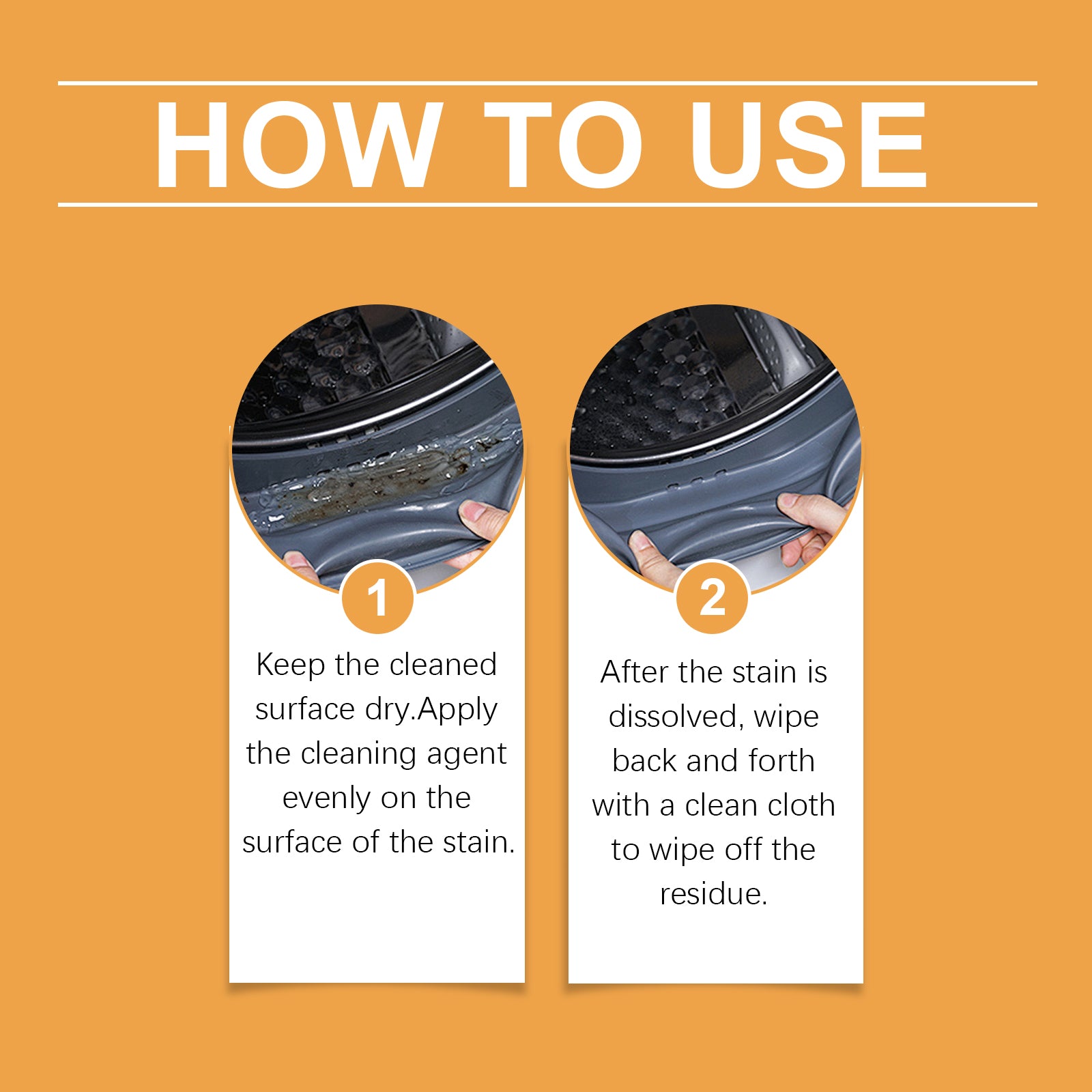 HOW TO USE

1

Keep the cleaned surface dry.Apply the cleaning agent evenly on the surface of the stain.

2

After the stain is dissolved, wipe back and forth with a clean cloth to wipe off the residue.