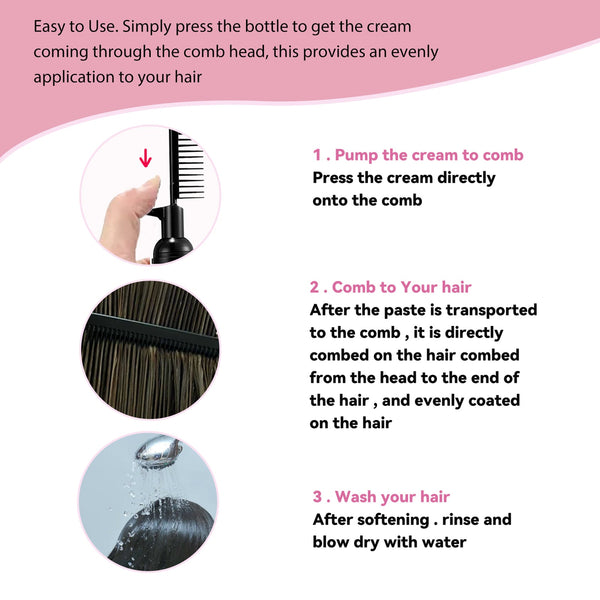 Easy to Use. Simply press the bottle to get the cream coming through the comb head, this provides an evenly application to your hair

1 . Pump the cream to comb
Press the cream directly onto the comb

2 . Comb to Your hair
After the paste is transported to the comb , it is directly combed on the hair combed from the head to the end of the hair , and evenly coated on the hair

3 . Wash your hair
After softening . rinse and blow dry with water