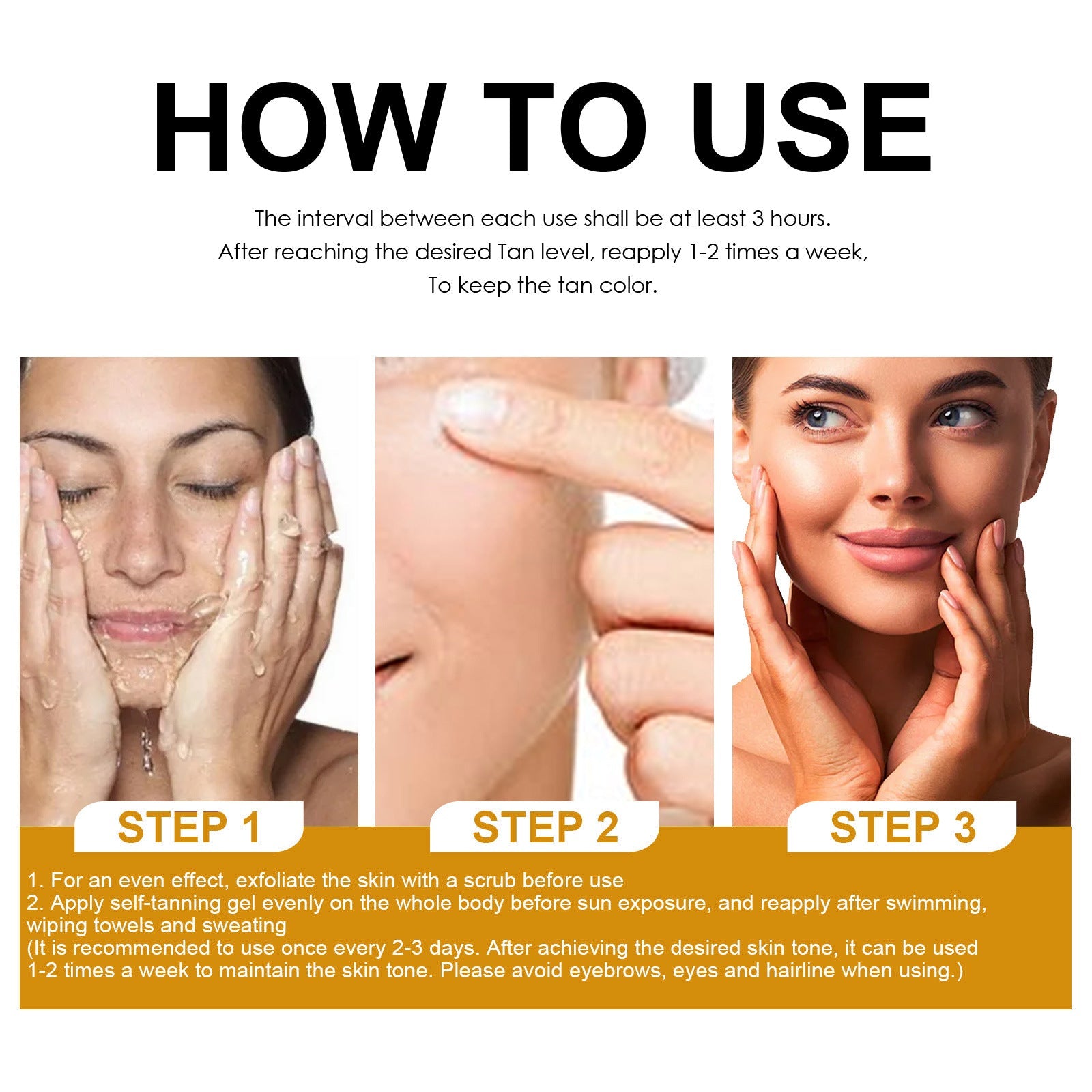 HOW TO USE

The interval between each use shall be at least 3 hours.
After reaching the desired Tan level, reapply 1-2 times a week,
To keep the tan color.

STEP 1

STEP 2

STEP 3

1. For an even effect, exfoliate the skin with a scrub before use
2. Apply self-tanning gel evenly on the whole body before sun exposure, and reapply after swimming, wiping towels and sweating
(It is recommended to use once every 2-3 days. After achieving the desired skin tone, it can be used 1-2 times a week to maintain the skin tone. Please avoid eyebrows, eyes and hairline when using.)