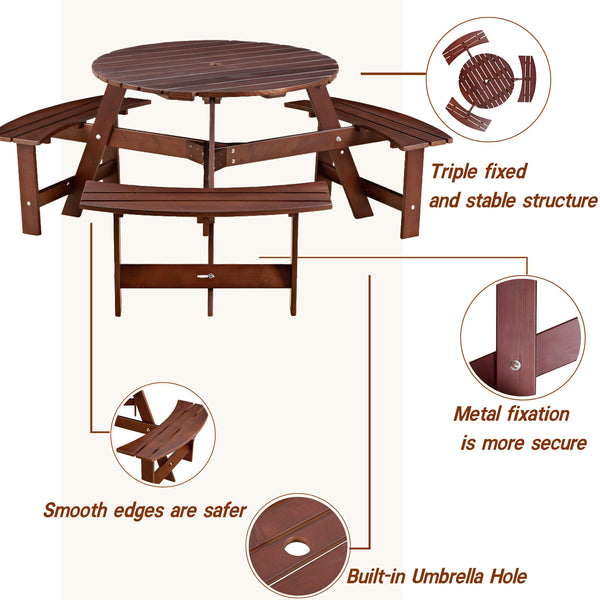 Triple fixed
and stable structure

Metal fixation
is more secure

Smooth edges are safer

Built-in Umbrella Hole