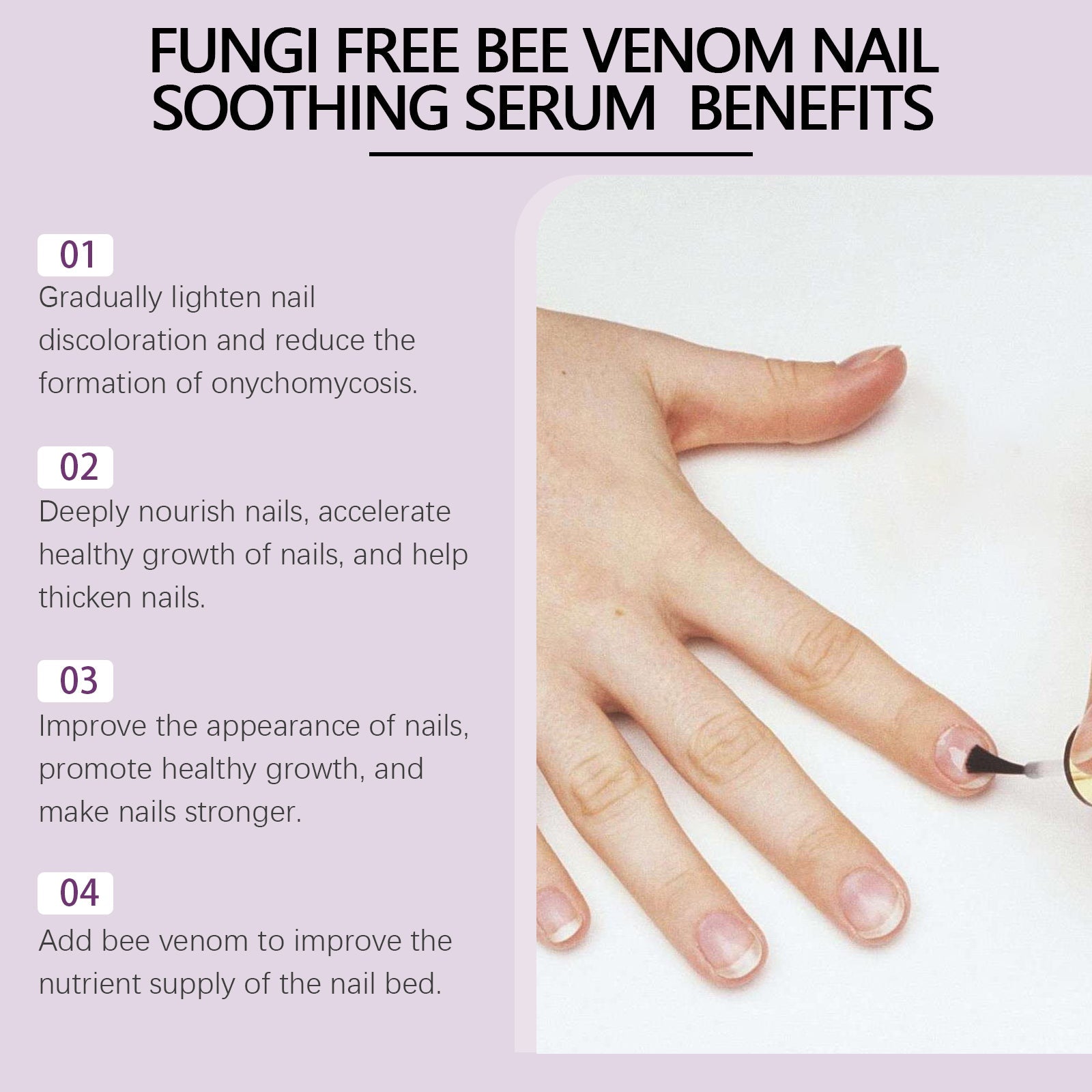 FUNGI FREE BEE VENOM NAIL SOOTHING SERUM  BENEFITS

01
Gradually lighten nail discoloration and reduce the formation of onychomycosis.

02
Deeply nourish nails, accelerate healthy growth of nails, and help thicken nails.

03
Improve the appearance of nails, promote healthy growth, and make nails stronger.

04
Add bee venom to improve the nutrient supply of the nail bed.