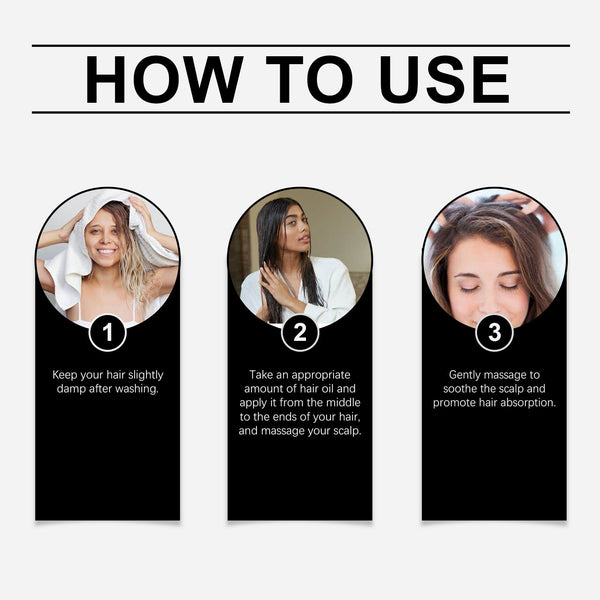 HOW TO USE

1

Keep your hair slightly damp after washing.

2

Take an appropriate amount of hair oil and apply it from the middle to the ends of your hair, and massage your scalp.

3

Gently massage to soothe the scalp and promote hair absorption.