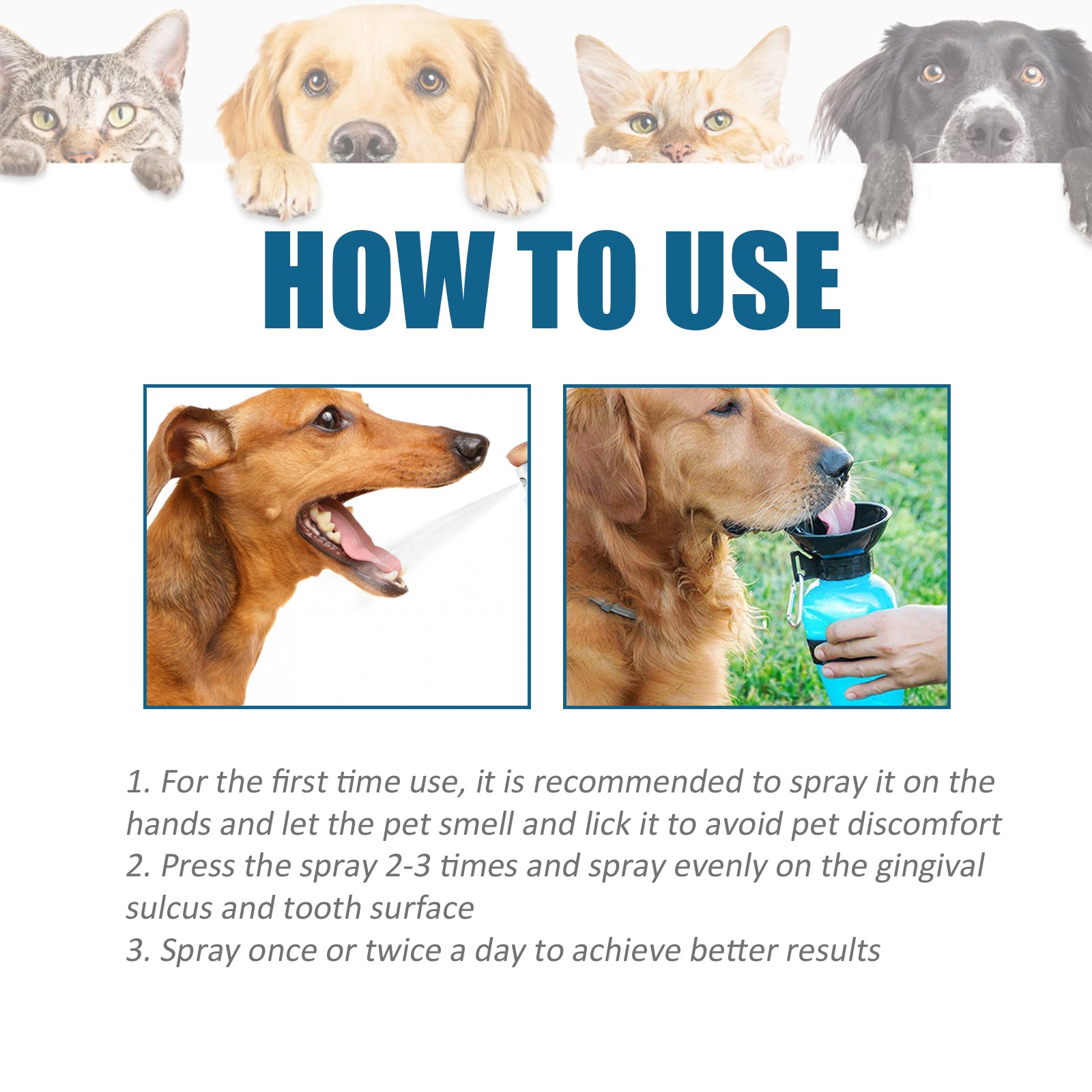 HOW TO USE

1. For the first time use, it is recommended to spray it on the hands and let the pet smell and lick it to avoid pet discomfort
2. Press the spray 2-3 times and spray evenly on the gingival sulcus and tooth surface
3. Spray once or twice a day to achieve better results