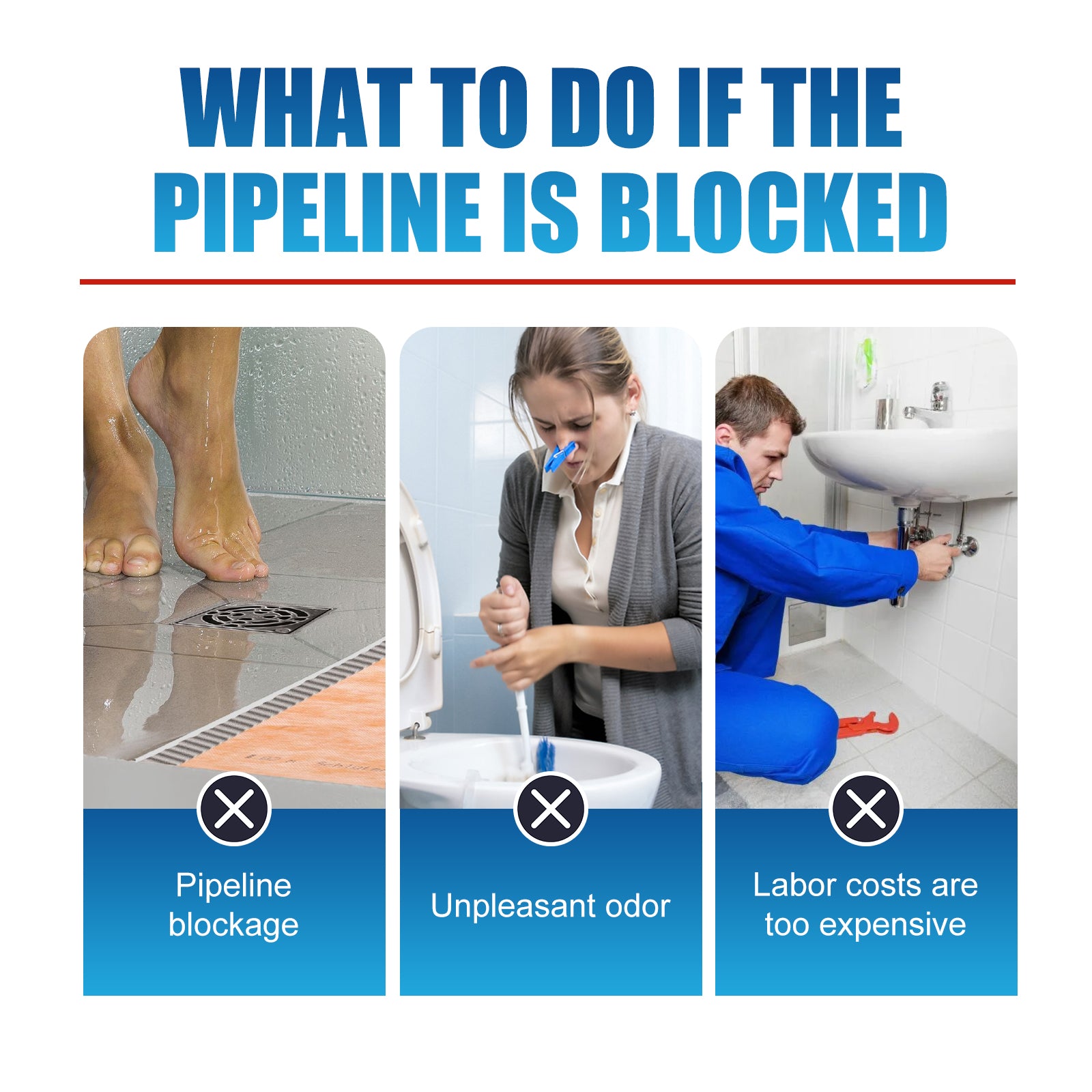 WHAT TO DO IF THE PIPELINE IS BLOCKED

Pipeline blockage

Unpleasant odor

Labor costs are too expensive