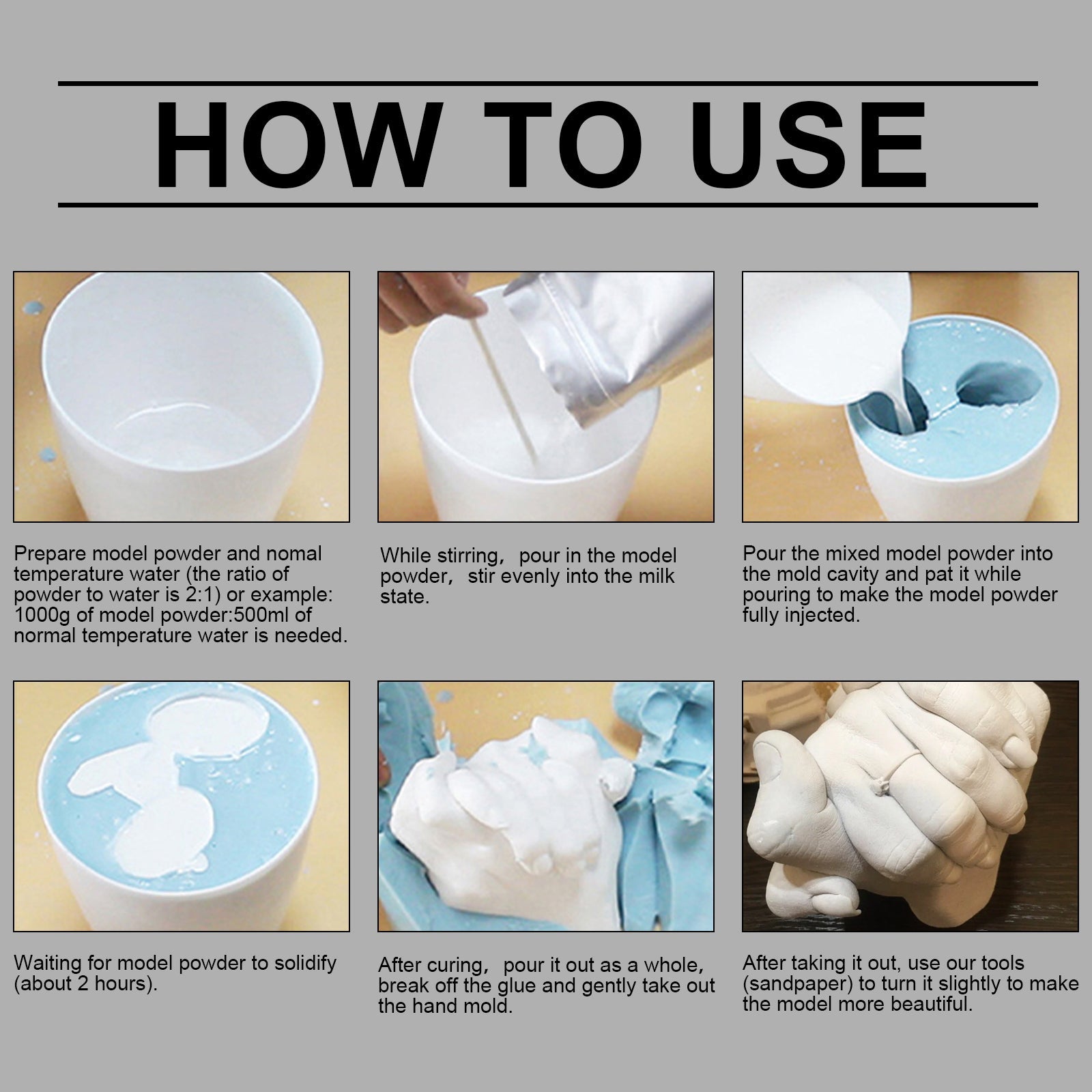 HOW TO USE

Prepare model powder and nomal temperature water (the ratio of powder to water is 2:1) or example: 1000g of model powder:500ml of normal temperature water is needed.

While stirring, pour in the model powder, stir evenly into the milk state.

Pour the mixed model powder into the mold cavity and pat it while pouring to make the model powder fully injected.

Waiting for model powder to solidify (about 2 hours).

After curing, pour it out as a whole, break off the glue and gently take out the hand mold.

After taking it out, use our tools (sandpaper) to turn it slightly to make the model more beautiful.