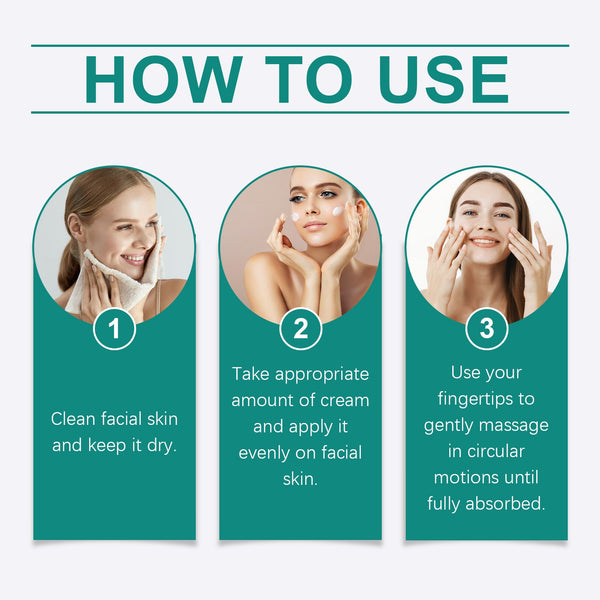 HOW TO USE

1

Clean facial skin and keep it dry.

2

Take appropriate amount of cream and apply it evenly on facial skin.

3

Use your fingertips to gently massage in circular motions until fully absorbed.