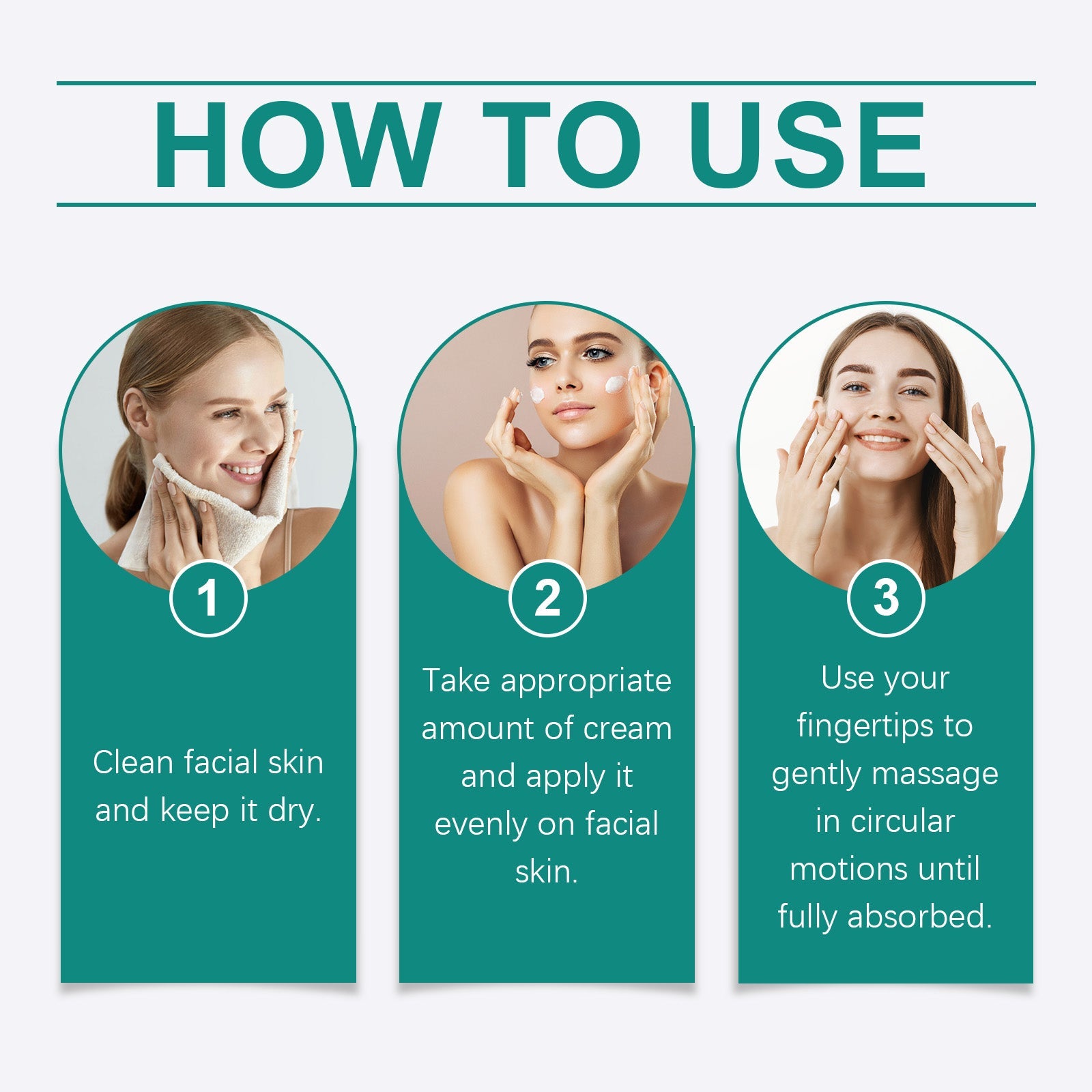 HOW TO USE

1

Clean facial skin and keep it dry.

2

Take appropriate amount of cream and apply it evenly on facial skin.

3

Use your fingertips to gently massage in circular motions until fully absorbed.