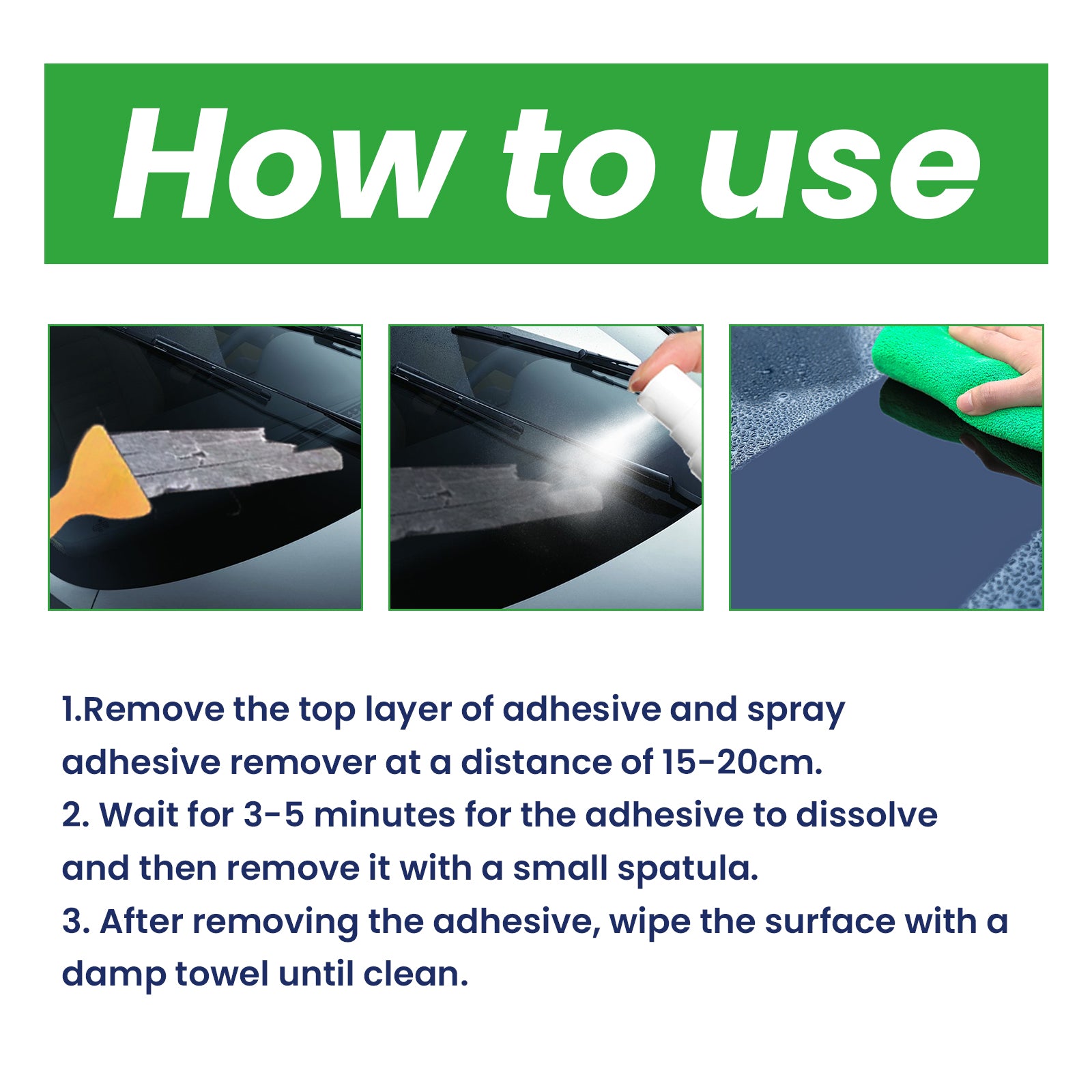 How to use

1.Remove the top layer of adhesive and spray adhesive remover at a distance of 15-20cm.
2. Wait for 3-5 minutes for the adhesive to dissolve and then remove it with a small spatula.
3. After removing the adhesive, wipe the surface with a damp towel until clean.