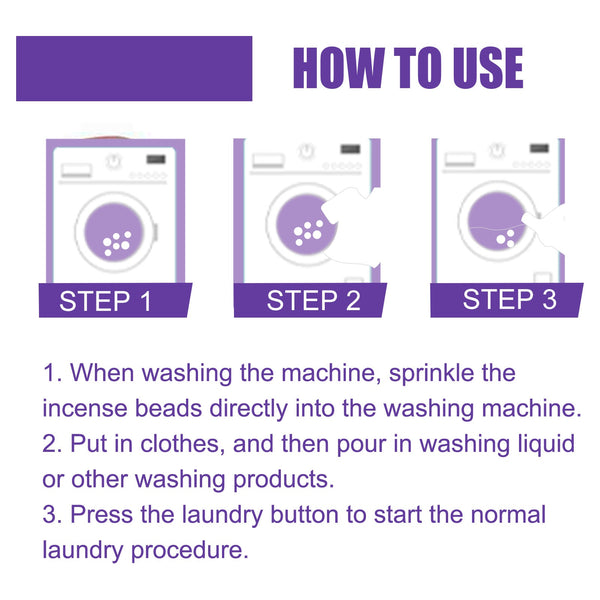 HOW TO USE

STEP 1

STEP 2

STEP 3

1. When washing the machine, sprinkle the incense beads directly into the washing machine.
2. Put in clothes, and then pour in washing liquid or other washing products.
3. Press the laundry button to start the normal laundry procedure.