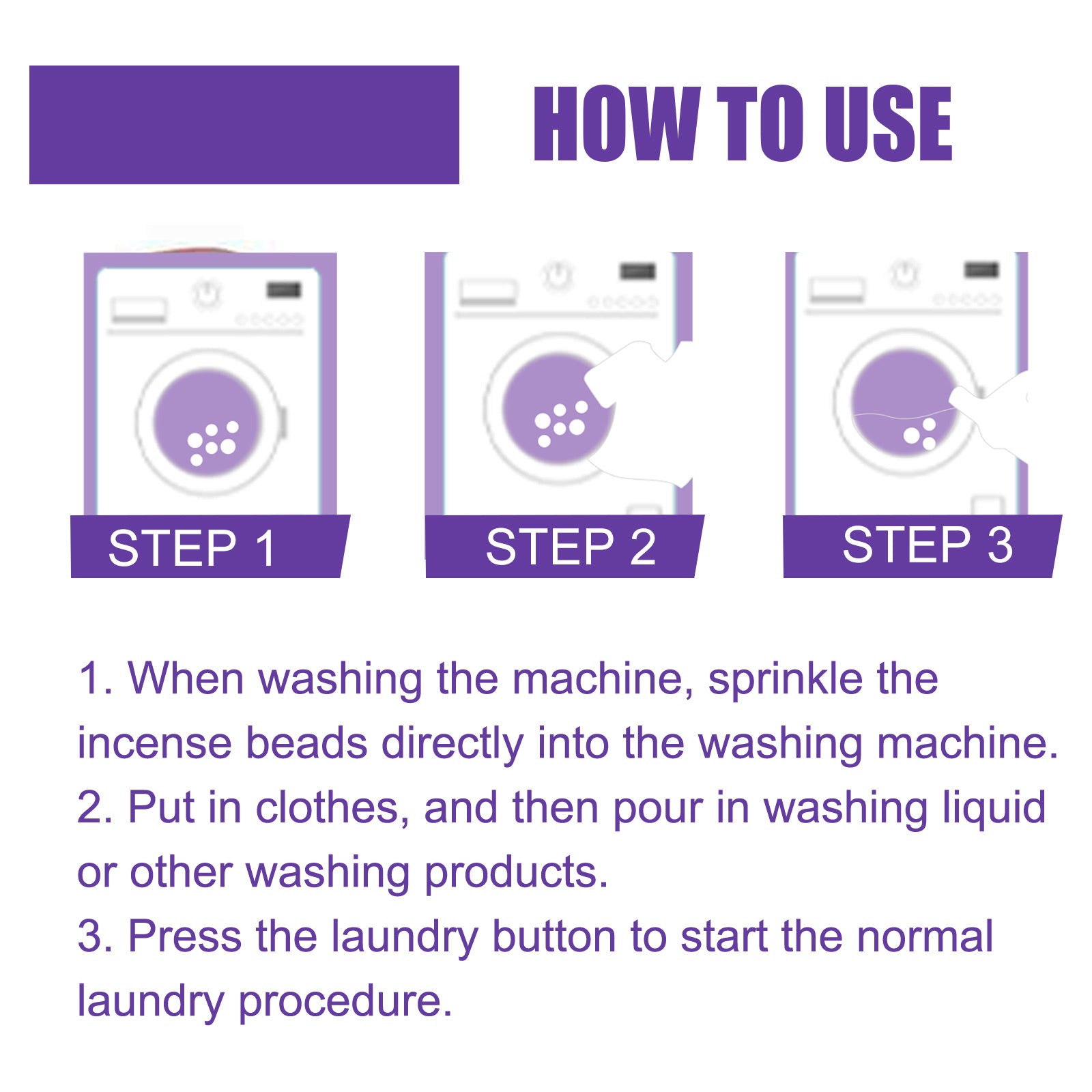 HOW TO USE

STEP 1

STEP 2

STEP 3

1. When washing the machine, sprinkle the incense beads directly into the washing machine.
2. Put in clothes, and then pour in washing liquid or other washing products.
3. Press the laundry button to start the normal laundry procedure.