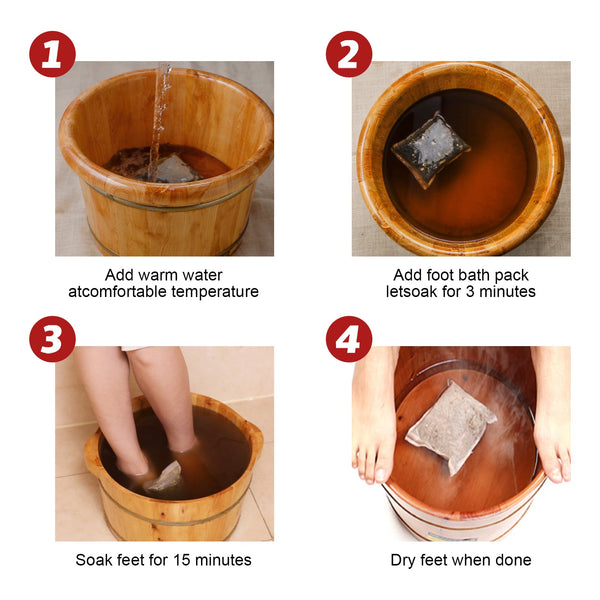 1

Add warm water atcomfortable temperature

2

Add foot bath pack letsoak for 3 minutes

3

Soak feet for 15 minutes

4

Dry feet when done