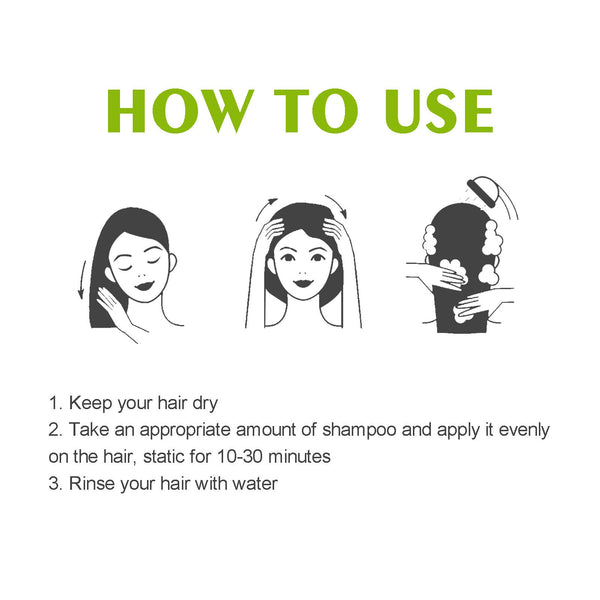 HOW TO USE

1. Keep your hair dry
2. Take an appropriate amount of shampoo and apply it evenly on the hair, static for 10-30 minutes
3. Rinse your hair with water