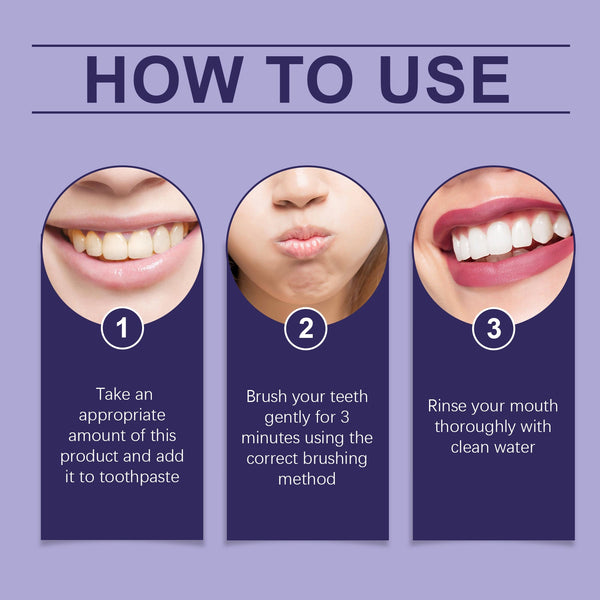 HOW TO USE

1

Take an appropriate amount of this product and add it to toothpaste

2

Brush your teeth gently for 3 minutes using the correct brushing method

3

Rinse your mouth thoroughly with clean water