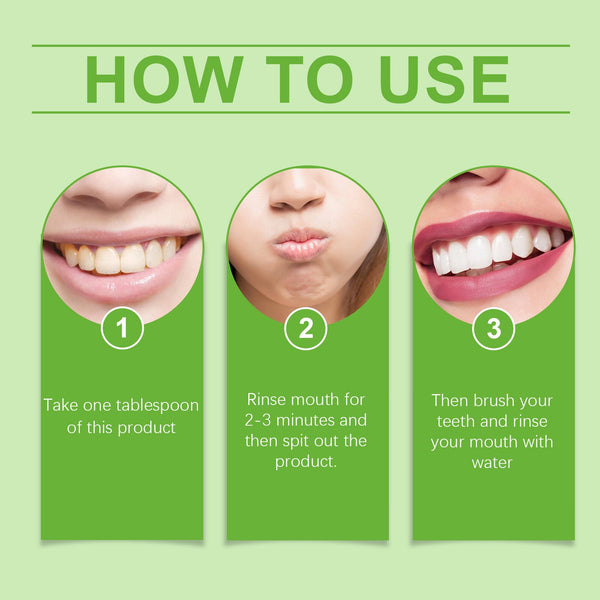 HOW TO USE

1

Take one tablespoon of this product

2

Rinse mouth for 2-3 minutes and then spit out the product.

3

Then brush your teeth and rinse your mouth with water