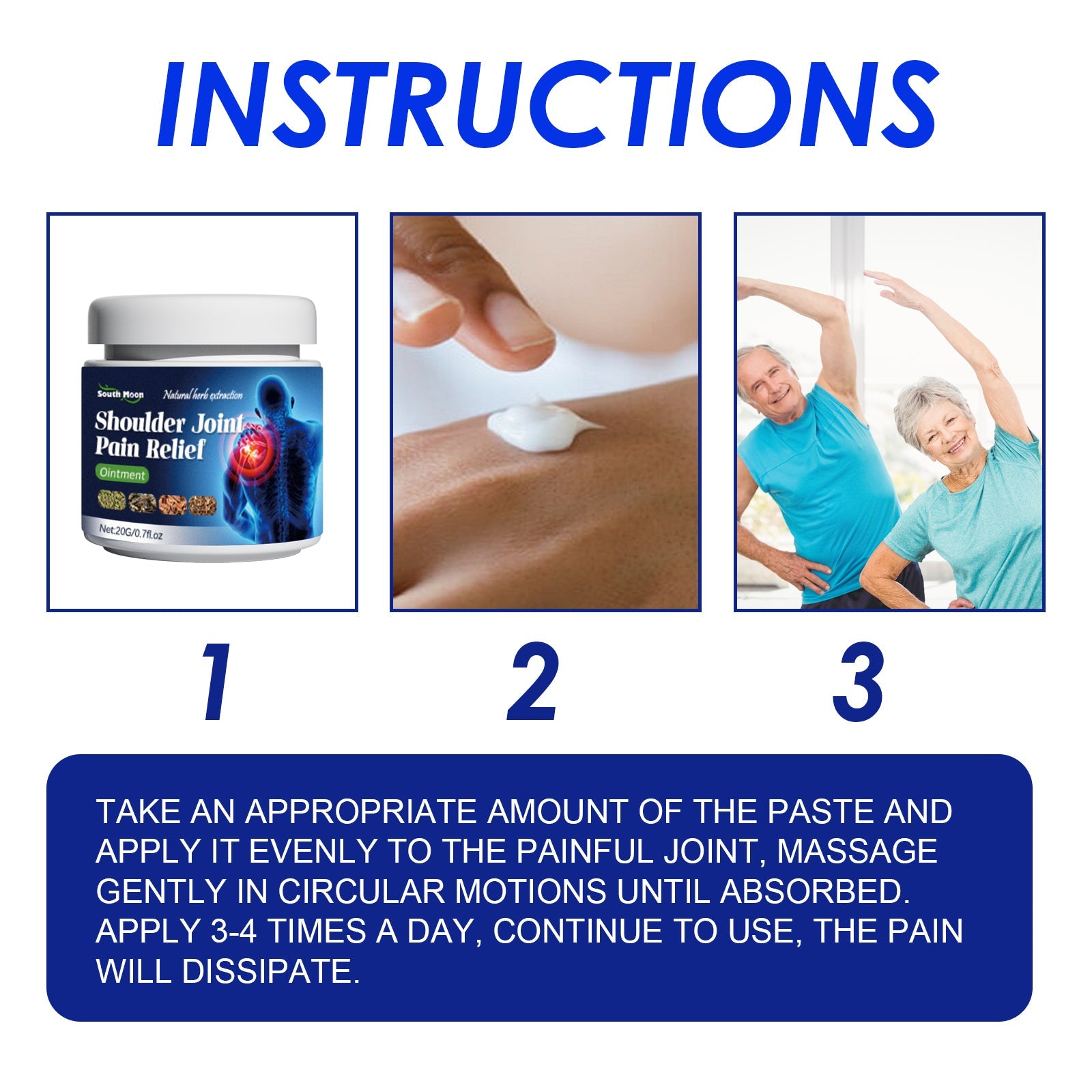 INSTRUCTIONS

South Moon
Natural herb extraction
Shoulder Joint Pain Relief
Ointment
Net:20G/0.7fl.oz

1

2

3

TAKE AN APPROPRIATE AMOUNT OF THE PASTE AND APPLY IT EVENLY TO THE PAINFUL JOINT, MASSAGE GENTLY IN CIRCULAR MOTIONS UNTIL ABSORBED. APPLY 3-4 TIMES A DAY, CONTINUE TO USE, THE PAIN WILL DISSIPATE.