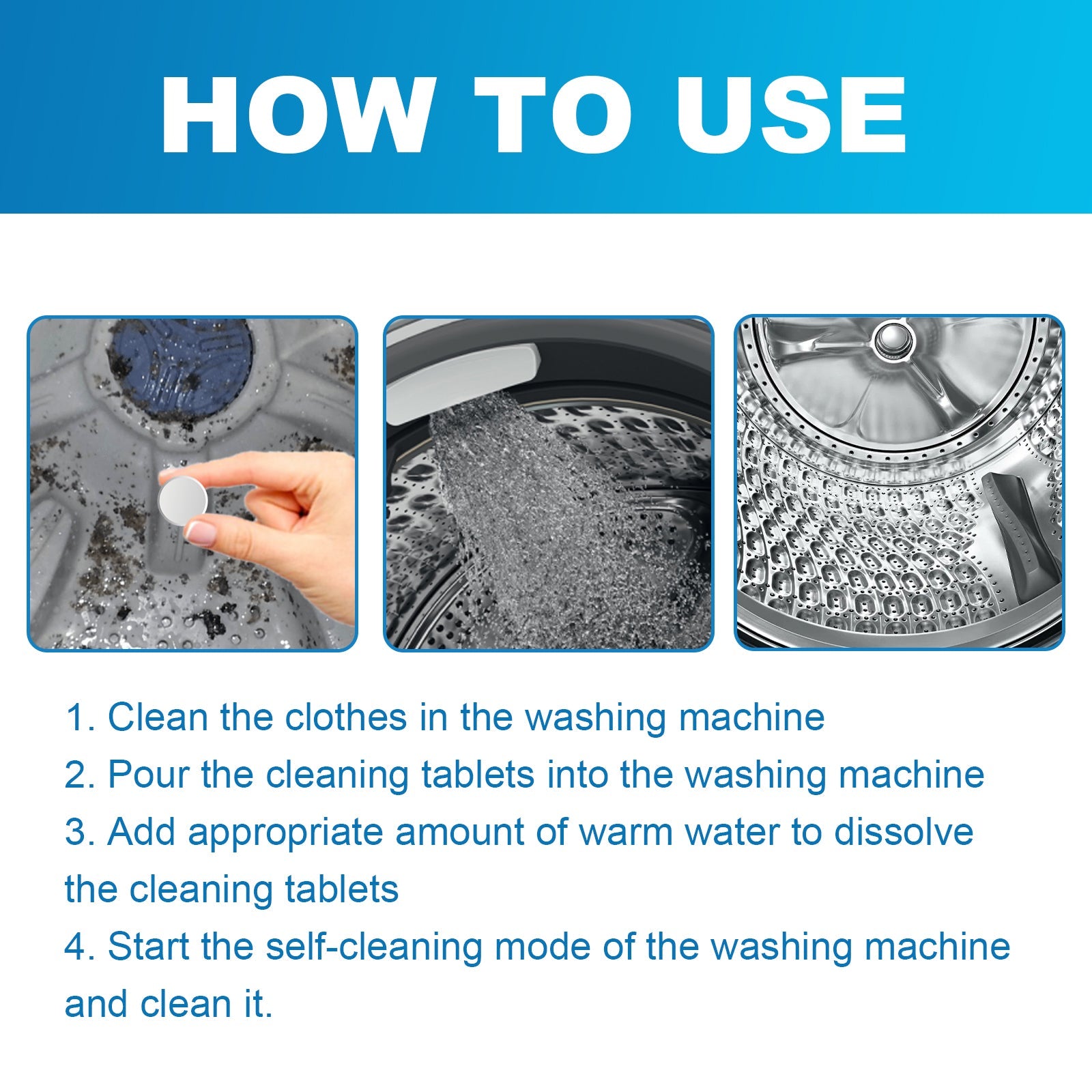 HOW TO USE

1. Clean the clothes in the washing machine
2. Pour the cleaning tablets into the washing machine
3. Add appropriate amount of warm water to dissolve the cleaning tablets
4. Start the self-cleaning mode of the washing machine and clean it.