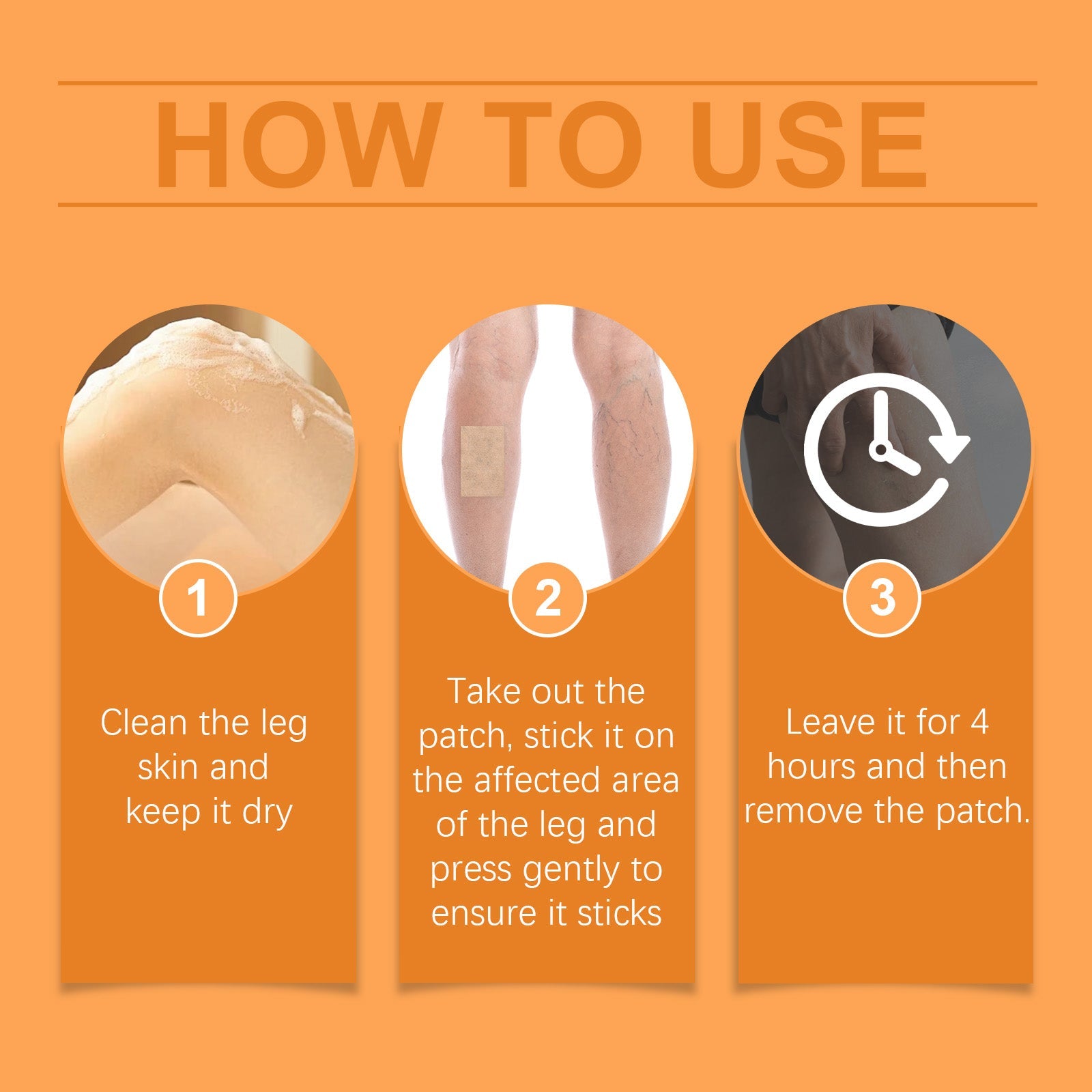 HOW TO USE

1

Clean the leg skin and keep it dry

2

Take out the patch, stick it on the affected area of the leg and press gently to ensure it sticks

3

Leave it for 4 hours and then remove the patch.