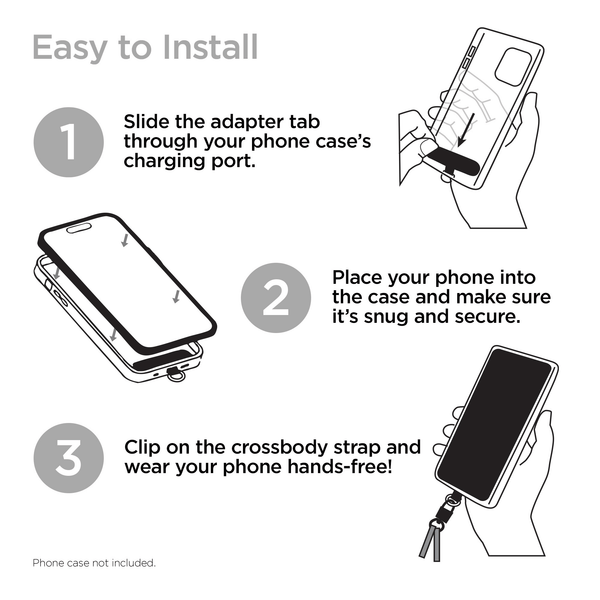 Easy to Install

1

Slide the adapter tab through your phone case's charging port.

2

Place your phone into the case and make sure it's snug and secure.

3

Clip on the crossbody strap and wear your phone hands-free!

Phone case not included.