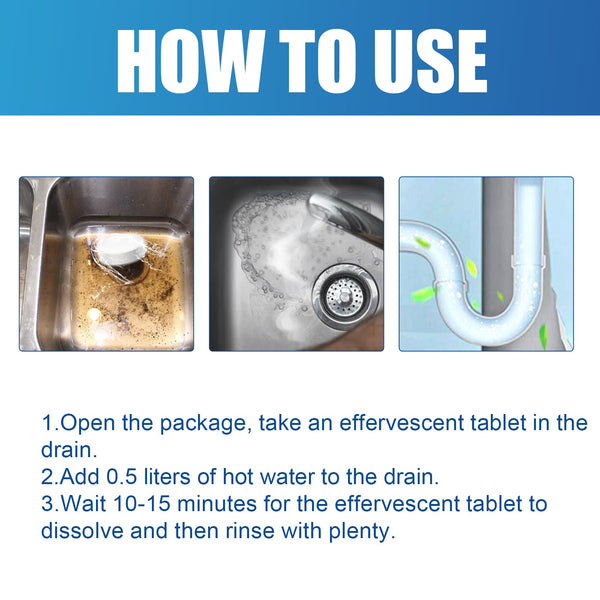 HOW TO USE

1.Open the package, take an effervescent tablet in the drain.
2.Add 0.5 liters of hot water to the drain.
3.Wait 10-15 minutes for the effervescent tablet to dissolve and then rinse with plenty.