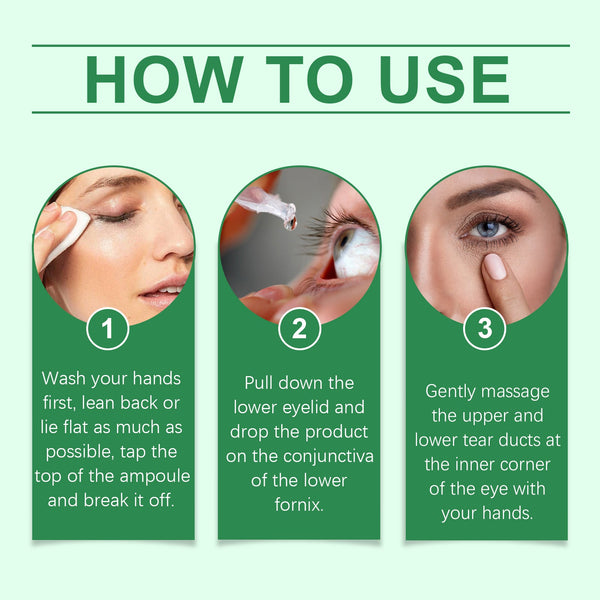 HOW TO USE

1

Wash your hands first, lean back or lie flat as much as possible, tap the top of the ampoule and break it off.

2

Pull down the lower eyelid and drop the product on the conjunctiva of the lower fornix.

3

Gently massage the upper and lower tear ducts at the inner corner of the eye with your hands.